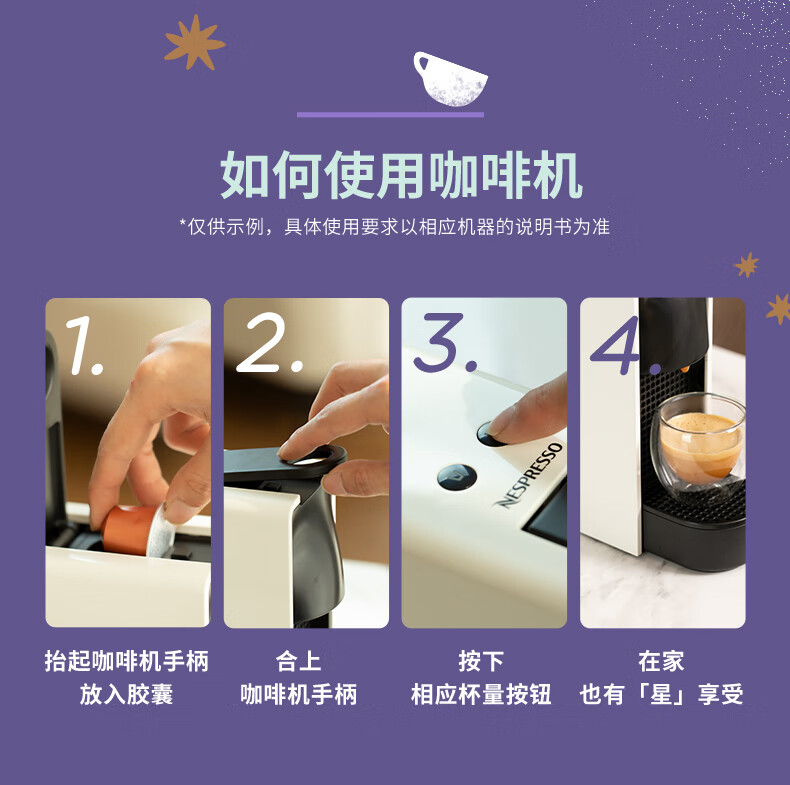 如何使用咖啡机

*仅供示例，具体使用要求以相应机器的说明书为准

1.

抬起咖啡机手柄
放入胶囊

2.

合上
咖啡机手柄

3.

NESPRESSO

按下
相应杯量按钮

4.

在家
也有「星」享受