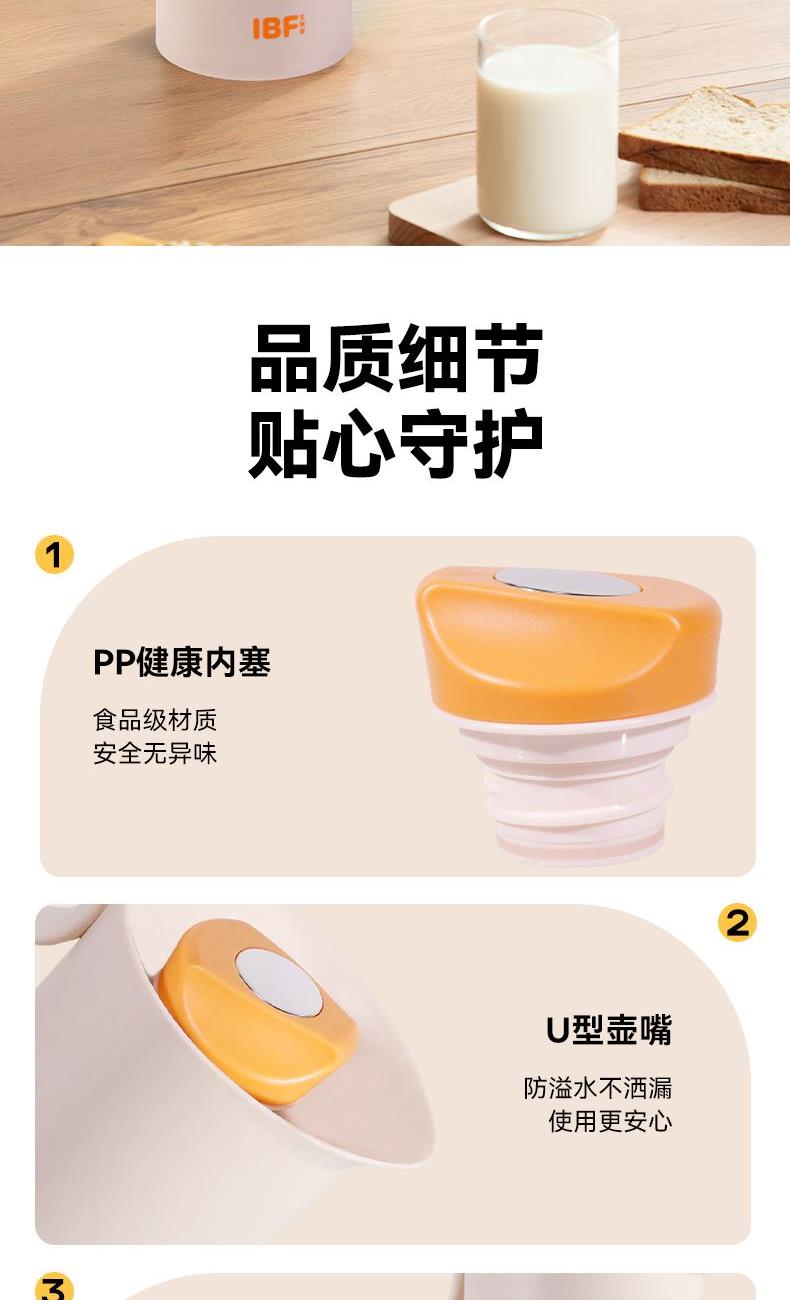 IBF

品质细节
贴心守护

1

PP健康内塞

食品级材质
安全无异味

2

U型壶嘴

防溢水不洒漏
使用更安心

3