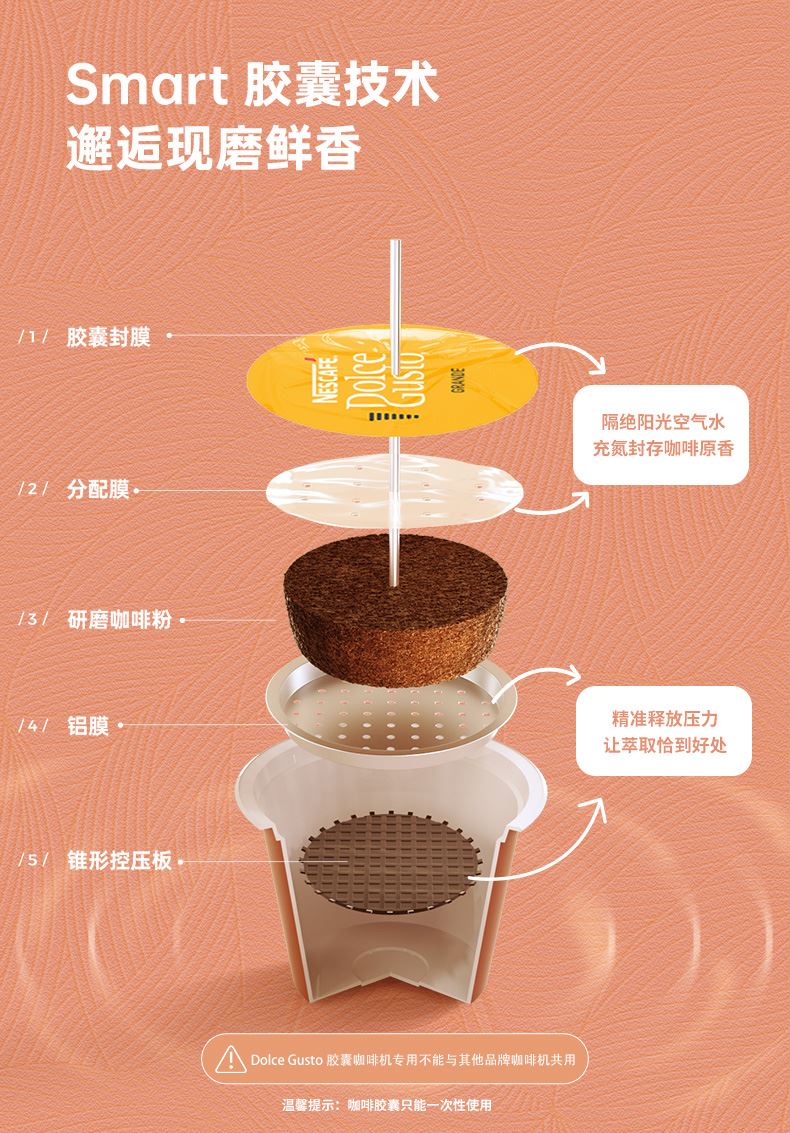 Smart 胶囊技术
邂逅现磨鲜香

/1/ 胶囊封膜

NESCAFÉ Dolce Gusto GRANDE

隔绝阳光空气水
充氮封存咖啡原香

/2/ 分配膜

/3/ 研磨咖啡粉

/4/ 铝膜

精准释放压力
让萃取恰到好处

/5/ 锥形控压板

Dolce Gusto 胶囊咖啡机专用不能与其他品牌咖啡机共用

温馨提示：咖啡胶囊只能一次性使用