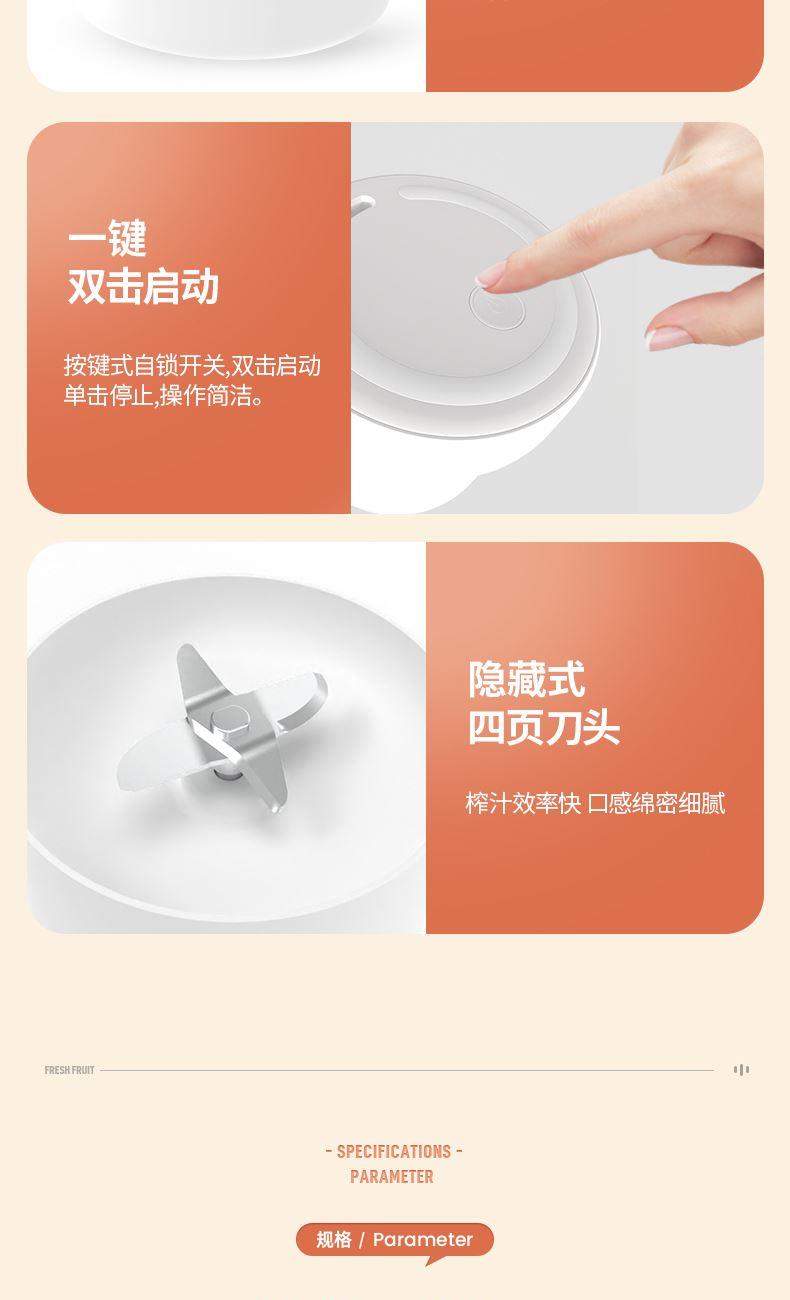 一键
双击启动

按键式自锁开关,双击启动
单击停止,操作简洁。

隐藏式
四页刀头

榨汁效率快 口感绵密细腻

FRESH FRUIT

- SPECIFICATIONS -
PARAMETER

规格 / Parameter