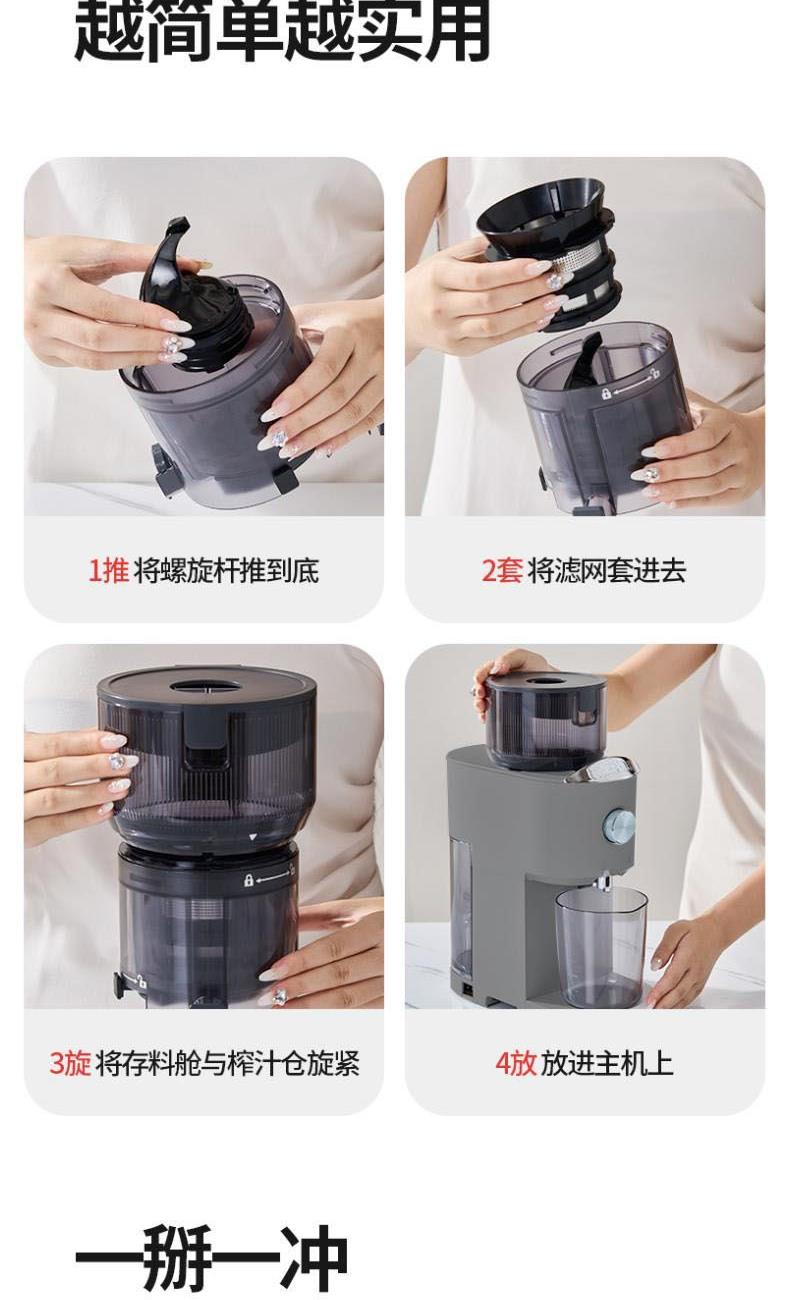 越简单越实用

1推 将螺旋杆推到底

2套 将滤网套进去

3旋 将存料舱与榨汁仓旋紧

4放 放进主机上

一掰一冲