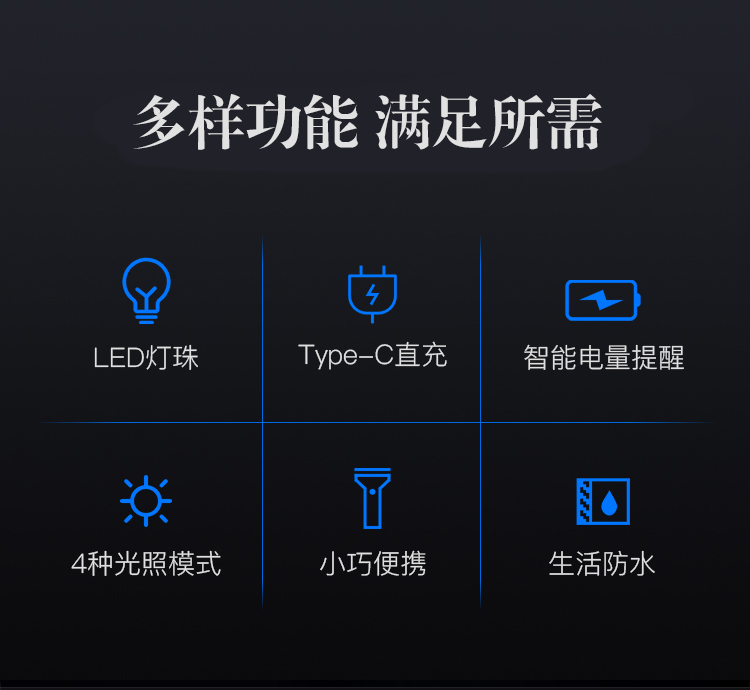 多样功能 满足所需

LED灯珠

Type-C直充

智能电量提醒

4种光照模式

小巧便携

生活防水