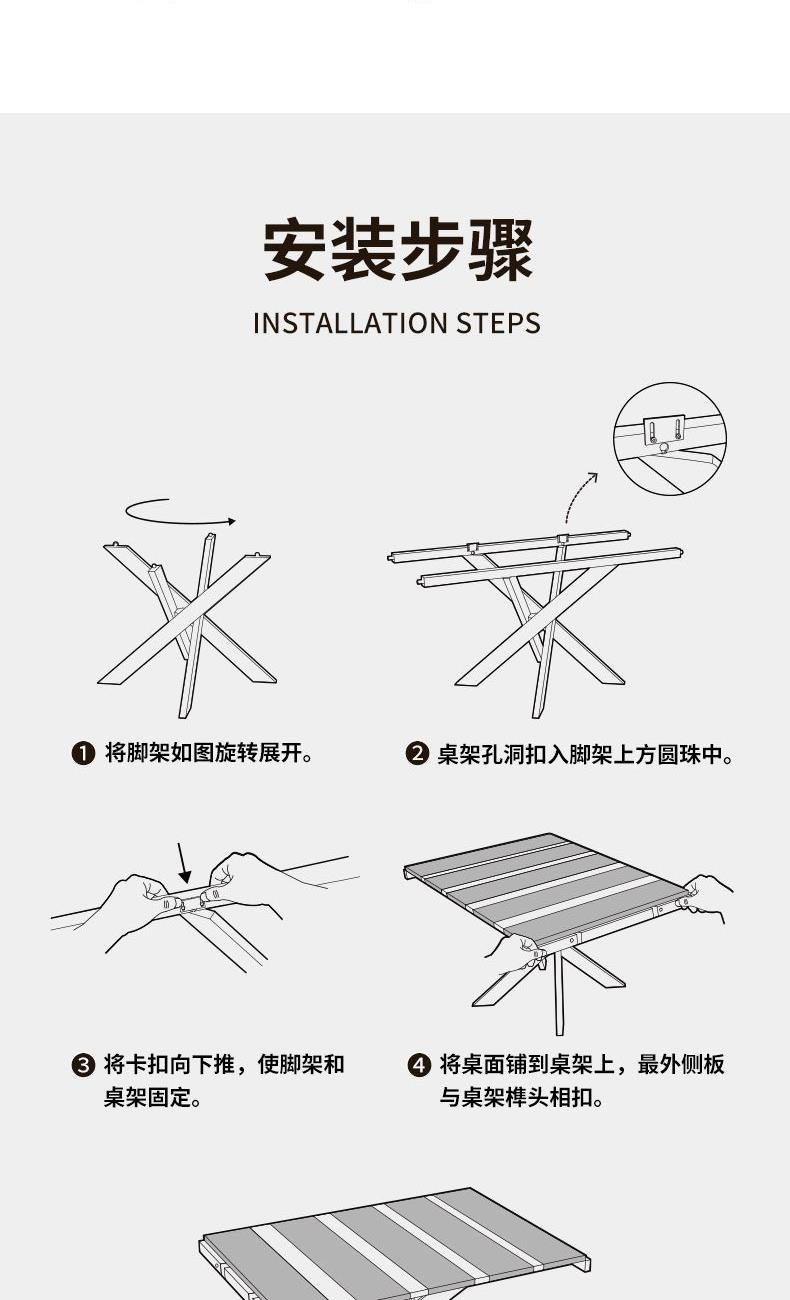 安装步骤

INSTALLATION STEPS

❶ 将脚架如图旋转展开。

❷ 桌架孔洞扣入脚架上方圆珠中。

❸ 将卡扣向下推，使脚架和桌架固定。

❹ 将桌面铺到桌架上，最外侧板与桌架榫头相扣。