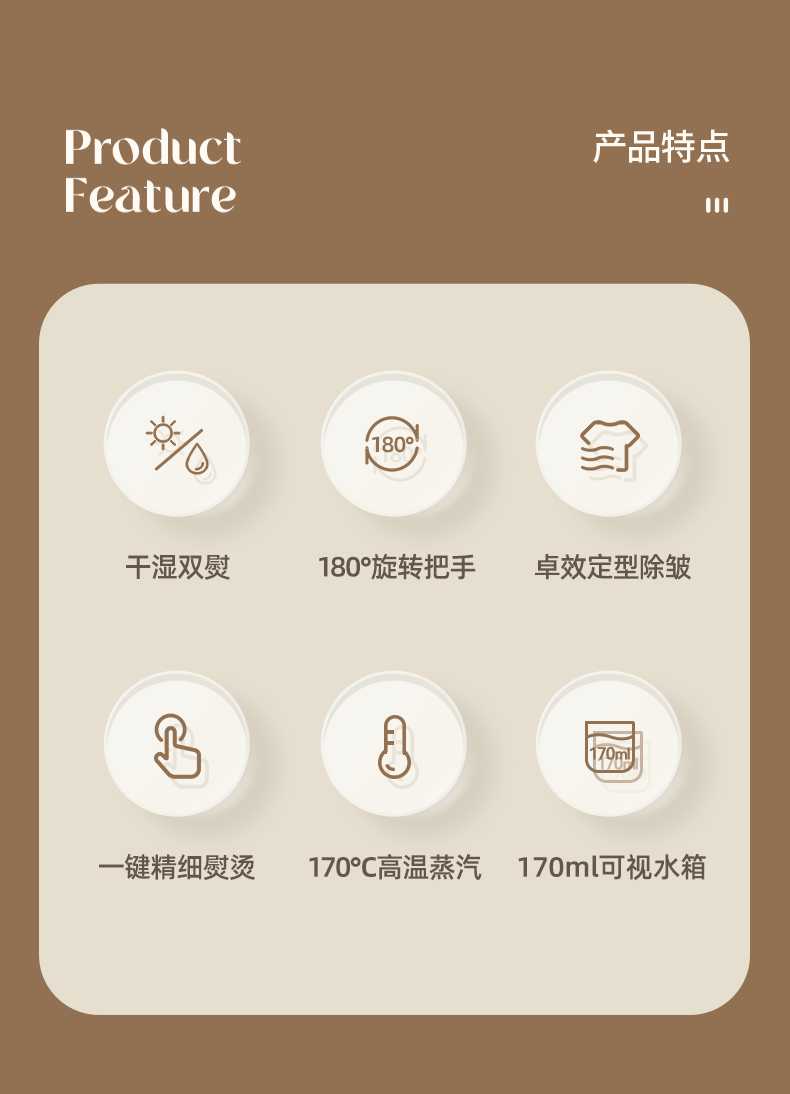 Product Feature

产品特点

180°

干湿双熨

180°旋转把手

卓效定型除皱

170ml

一键精细熨烫

170°C高温蒸汽

170ml可视水箱