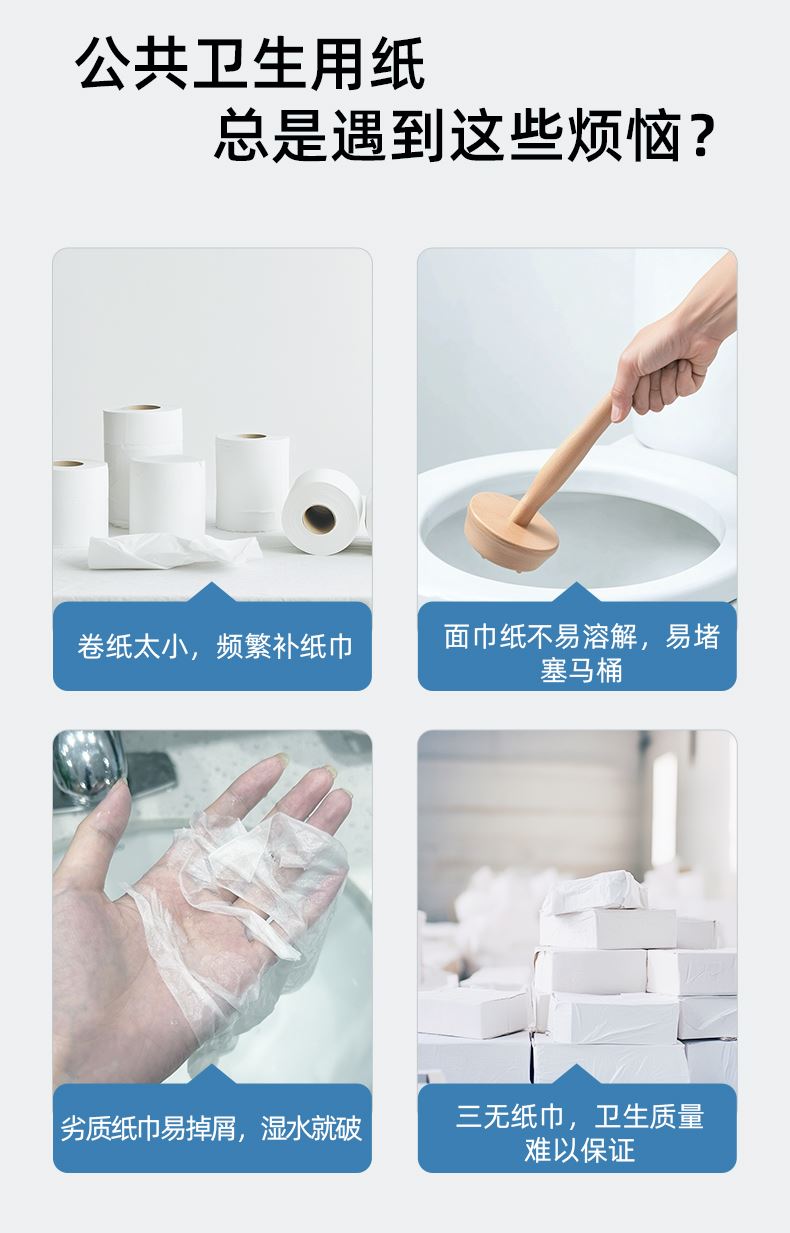 公共卫生用纸
总是遇到这些烦恼？

卷纸太小，频繁补纸巾

面巾纸不易溶解，易堵塞马桶

劣质纸巾易掉屑，湿水就破

三无纸巾，卫生质量难以保证