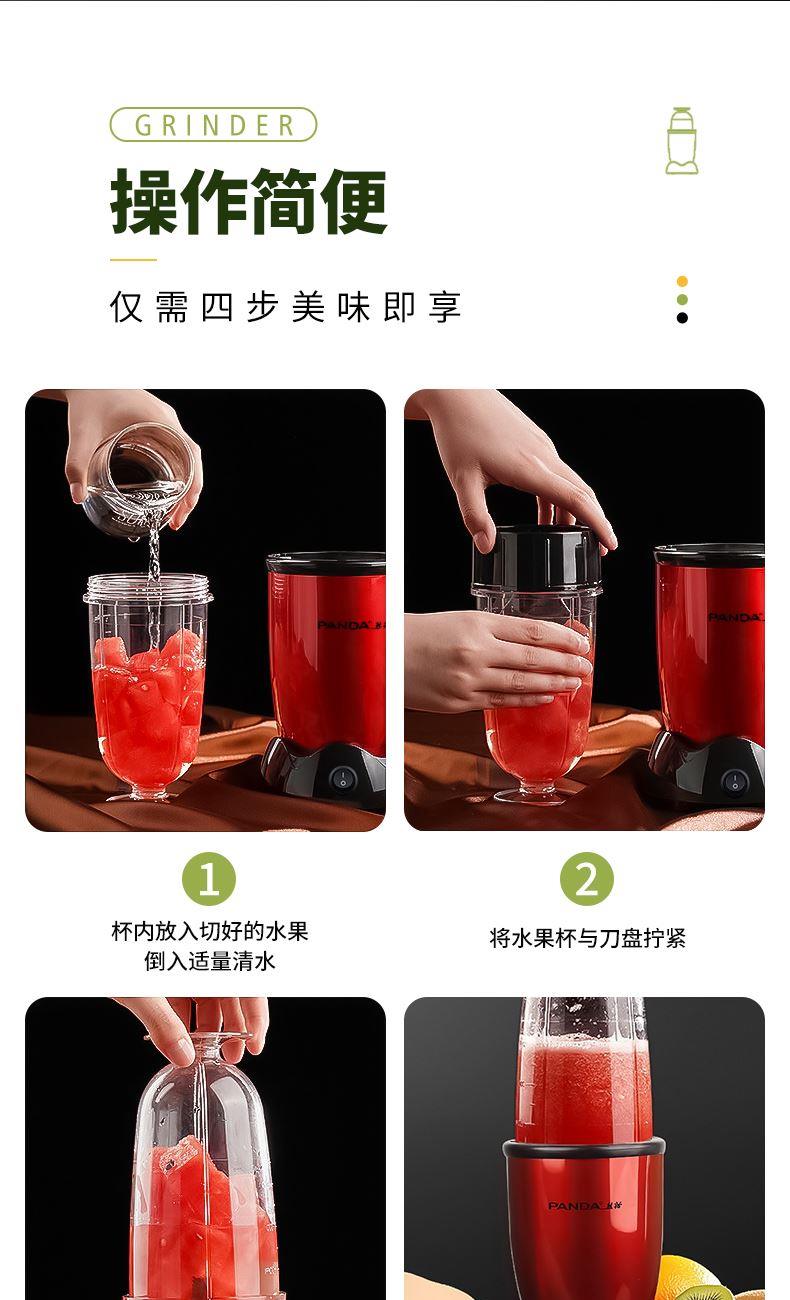 GRINDER

操作简便

仅需四步美味即享

PANDA

PANDA

1

杯内放入切好的水果
倒入适量清水

2

将水果杯与刀盘拧紧

PANDA