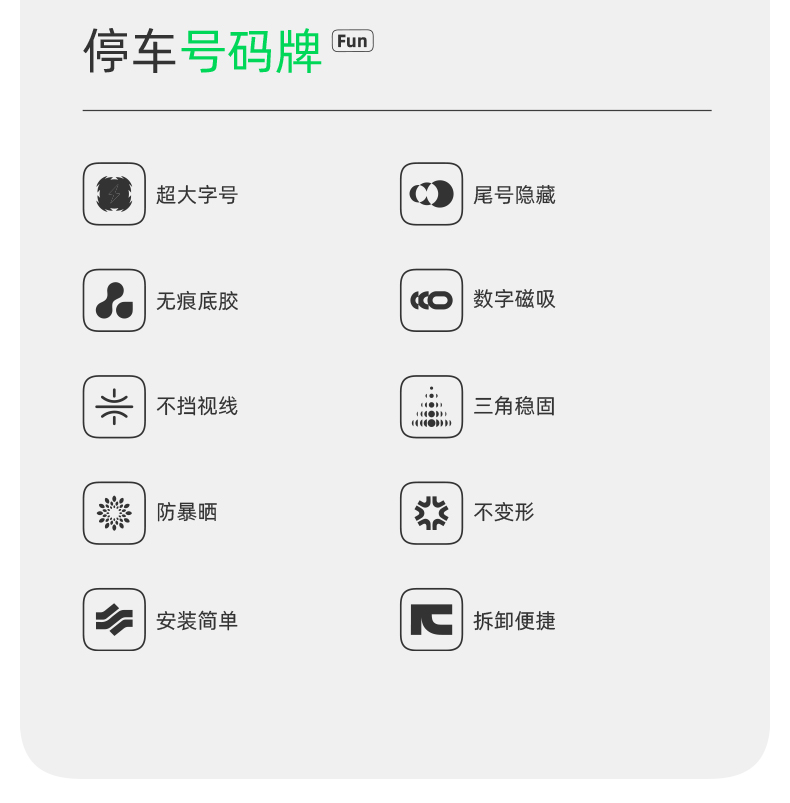 停车号码牌 Fun

超大字号

无痕底胶

不挡视线

防暴晒

安装简单

尾号隐藏

数字磁吸

三角稳固

不变形

拆卸便捷