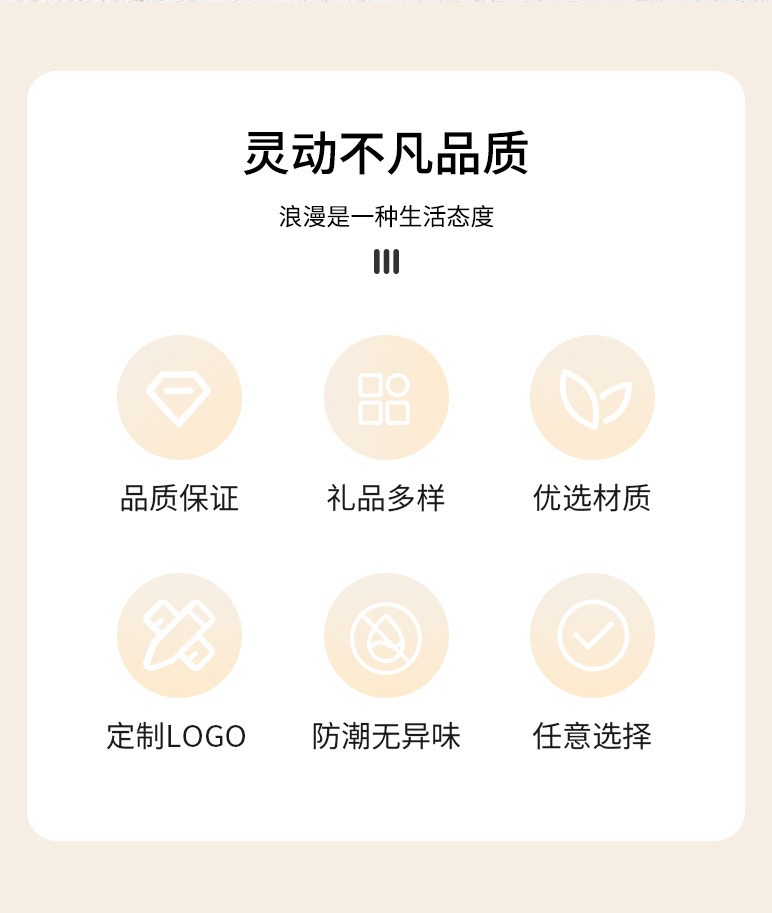 灵动不凡品质

浪漫是一种生活态度

品质保证

礼品多样

优选材质

定制LOGO

防潮无异味

任意选择