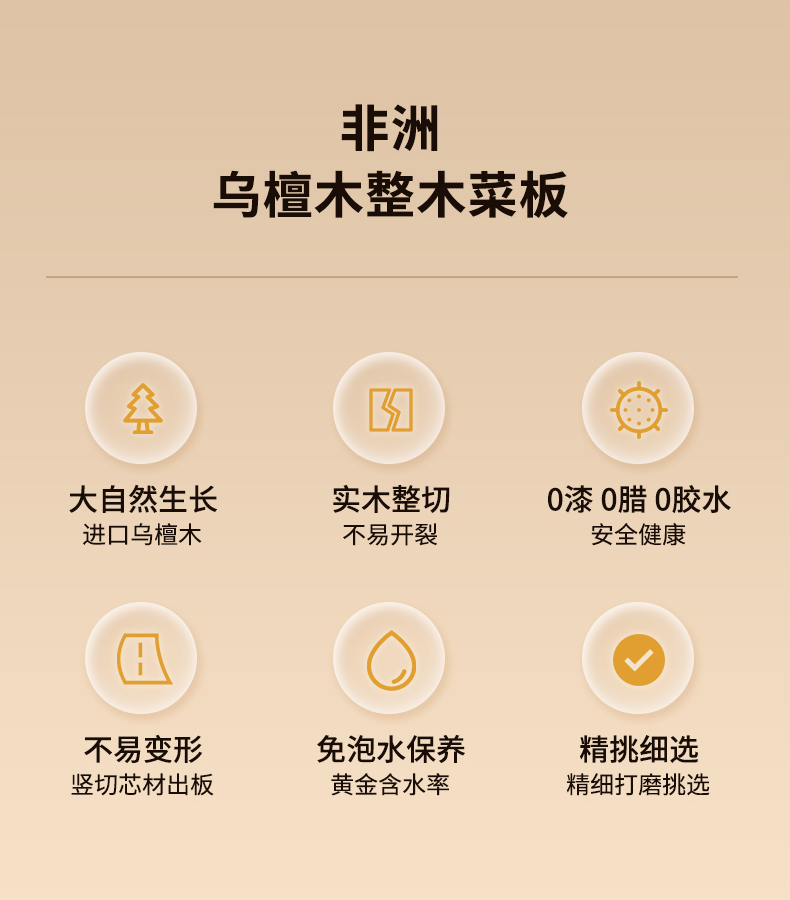 非洲
乌檀木整木菜板

大自然生长
进口乌檀木

实木整切
不易开裂

0漆 0腊 0胶水
安全健康

不易变形
竖切芯材出板

免泡水保养
黄金含水率

精挑细选
精细打磨挑选