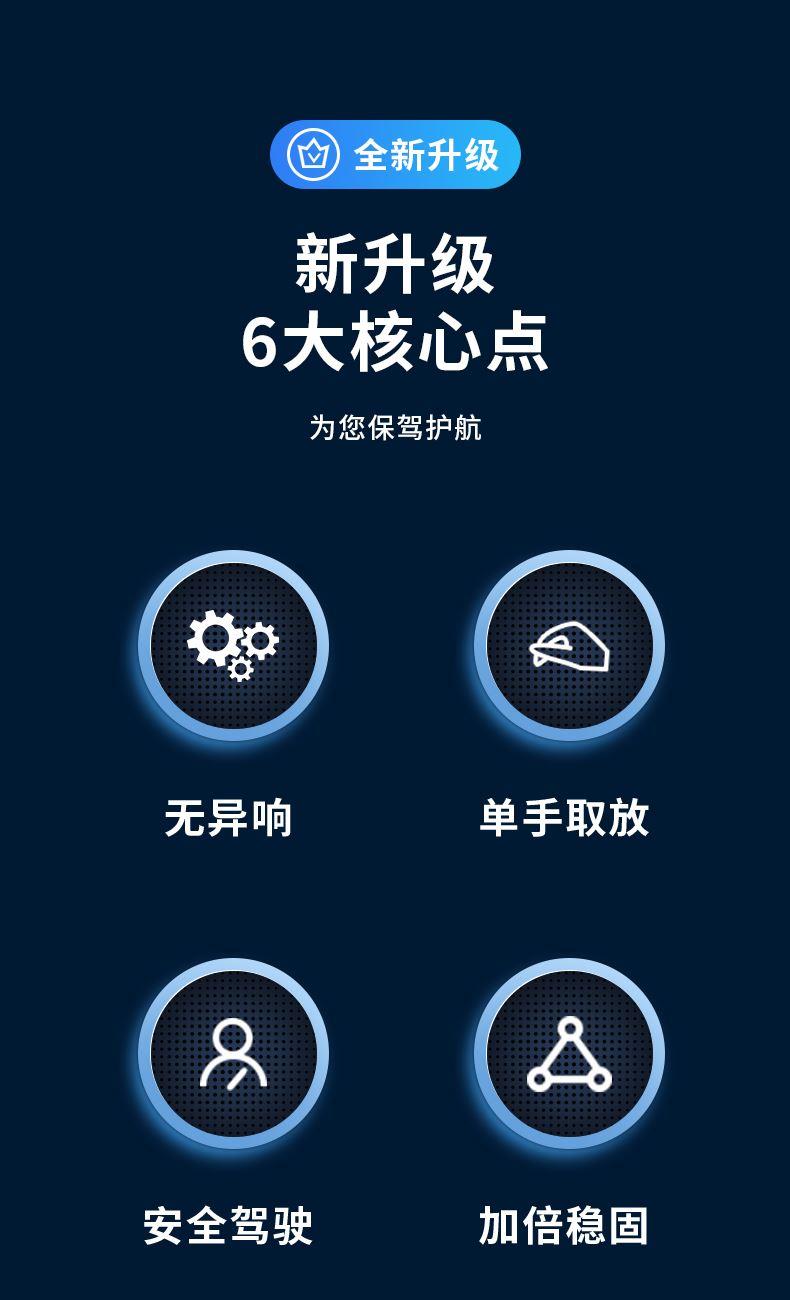 全新升级

新升级
6大核心点

为您保驾护航

无异响

单手取放

安全驾驶

加倍稳固