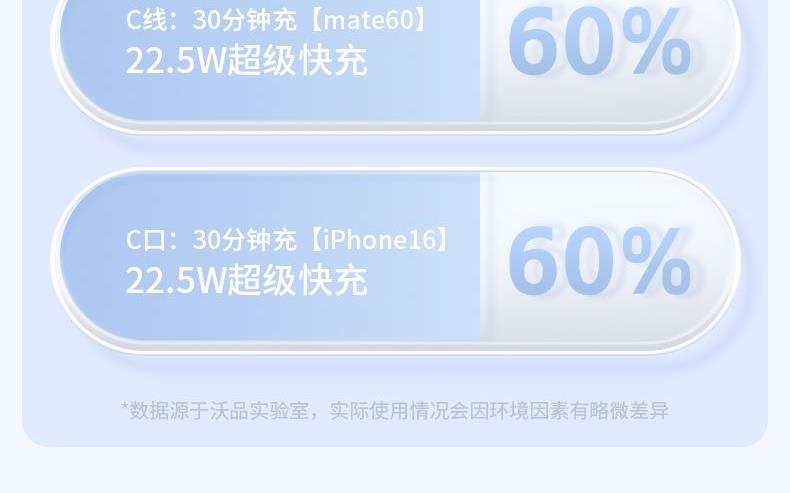 C线：30分钟充【mate60】
22.5W超级快充

60%

C口：30分钟充【iPhone16】
22.5W超级快充

60%

*数据源于沃品实验室，实际使用情况会因环境因素有略微差异