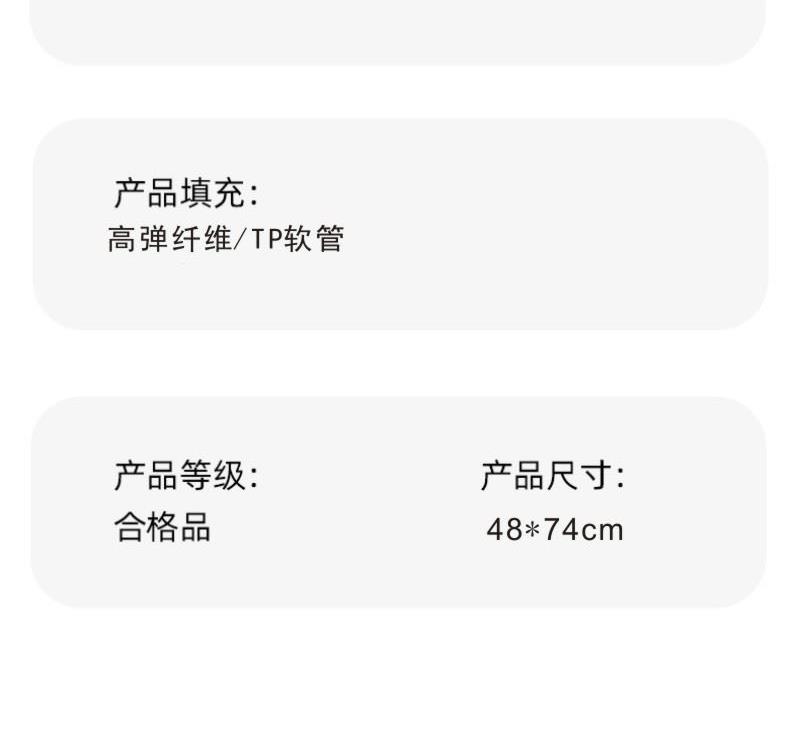 产品填充:
高弹纤维/TP软管

产品等级:
合格品

产品尺寸:
48*74cm