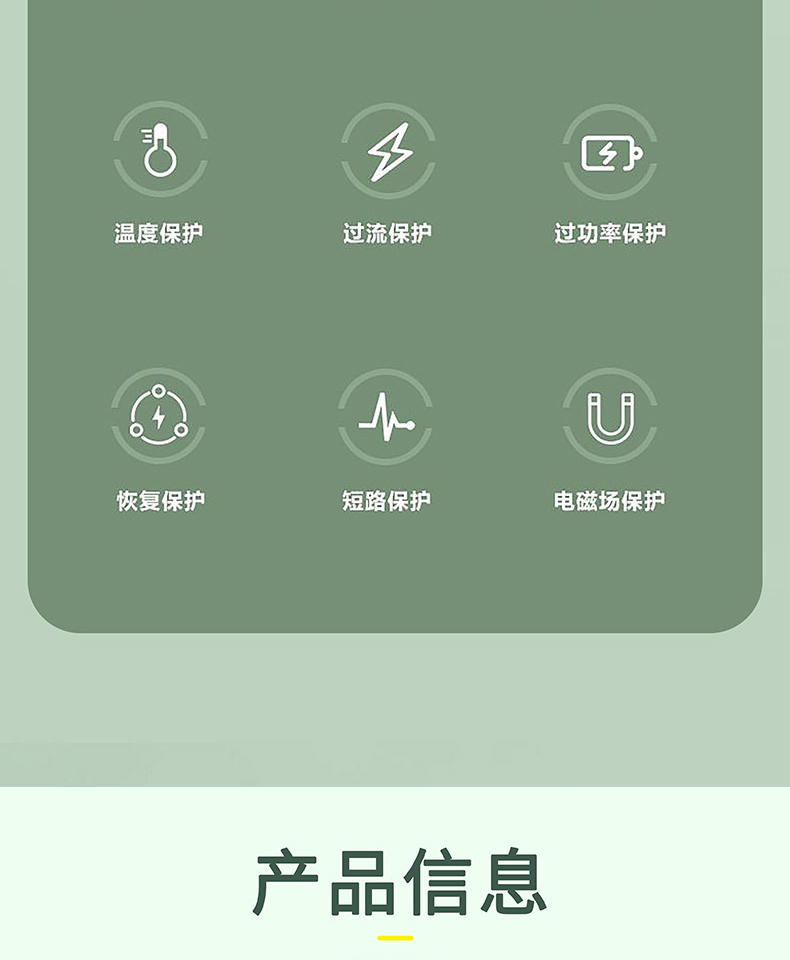 温度保护 过流保护 过功率保护

恢复保护 短路保护 电磁场保护

产品信息