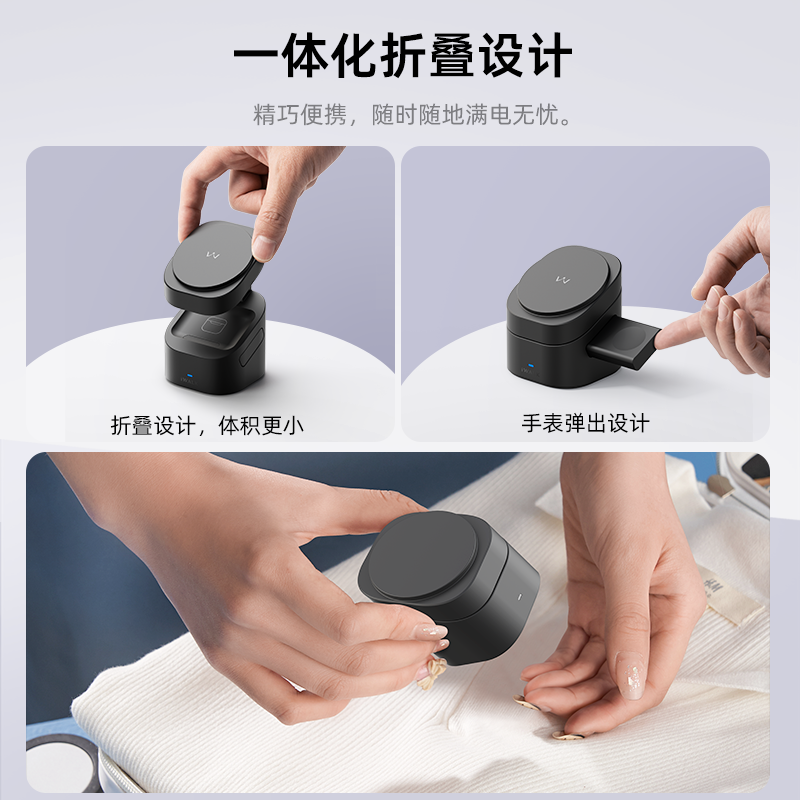 一体化折叠设计

精巧便携，随时随地满电无忧。

折叠设计，体积更小

手表弹出设计