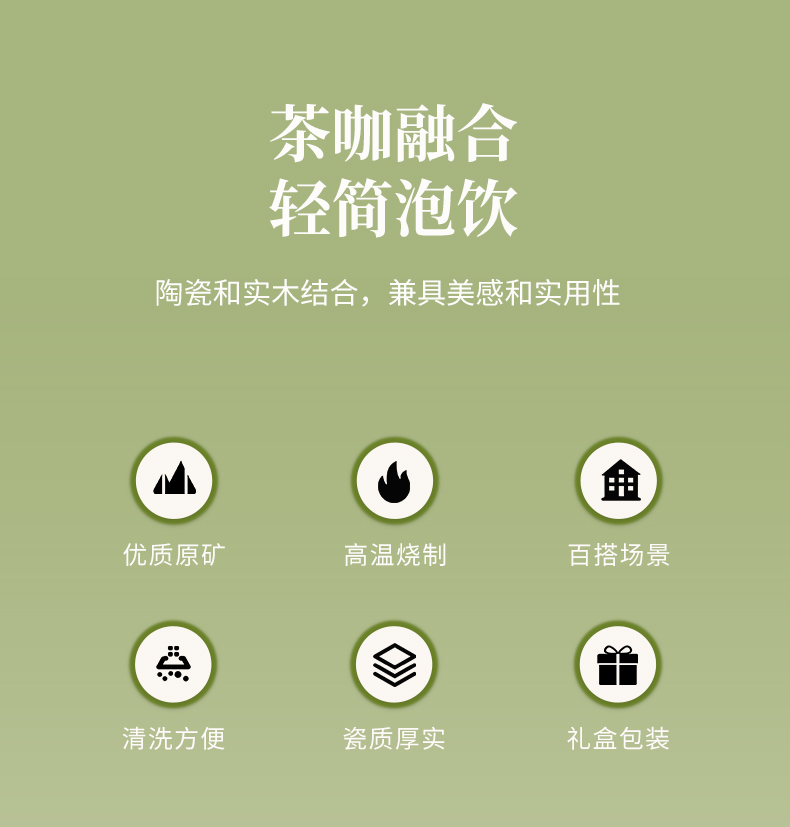 茶咖融合
轻简泡饮

陶瓷和实木结合，兼具美感和实用性

优质原矿

高温烧制

百搭场景

清洗方便

瓷质厚实

礼盒包装