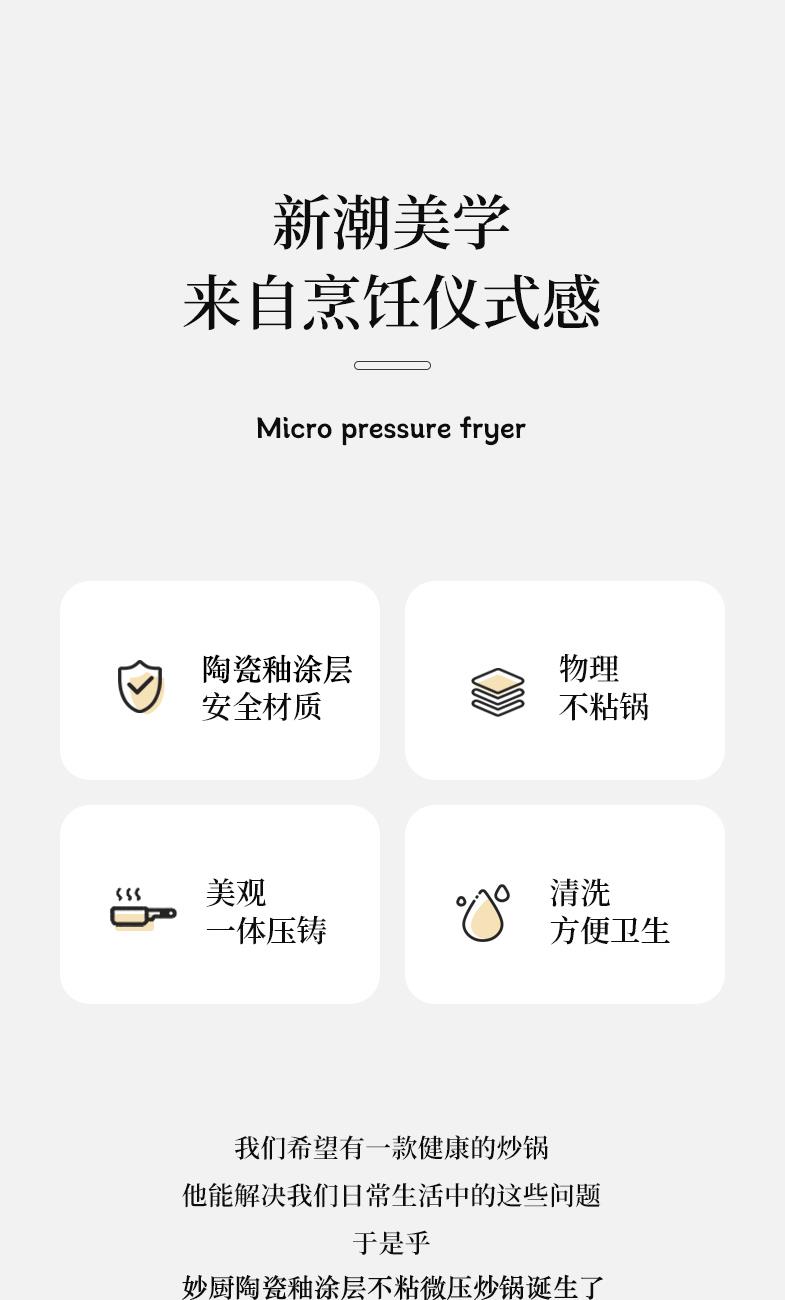 新潮美学
来自烹饪仪式感

Micro pressure fryer

陶瓷釉涂层
安全材质

物理
不粘锅

美观
一体压铸

清洗
方便卫生

我们希望有一款健康的炒锅
他能解决我们日常生活中的这些问题
于是乎
妙厨陶瓷釉涂层不粘微压炒锅诞生了