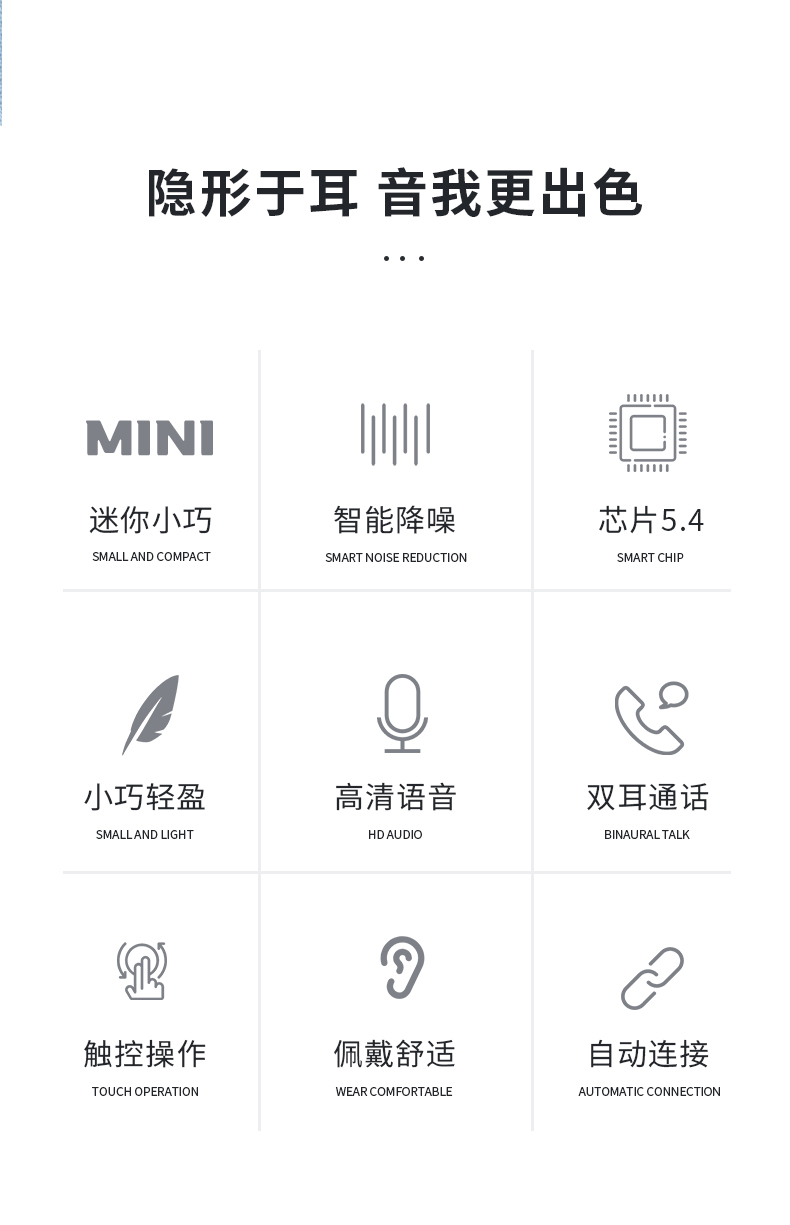 隐形于耳 音我更出色

MINI

迷你小巧
SMALL AND COMPACT

智能降噪
SMART NOISE REDUCTION

芯片5.4
SMART CHIP

小巧轻盈
SMALL AND LIGHT

高清语音
HD AUDIO

双耳通话
BINAURAL TALK

触控操作
TOUCH OPERATION

佩戴舒适
WEAR COMFORTABLE

自动连接
AUTOMATIC CONNECTION