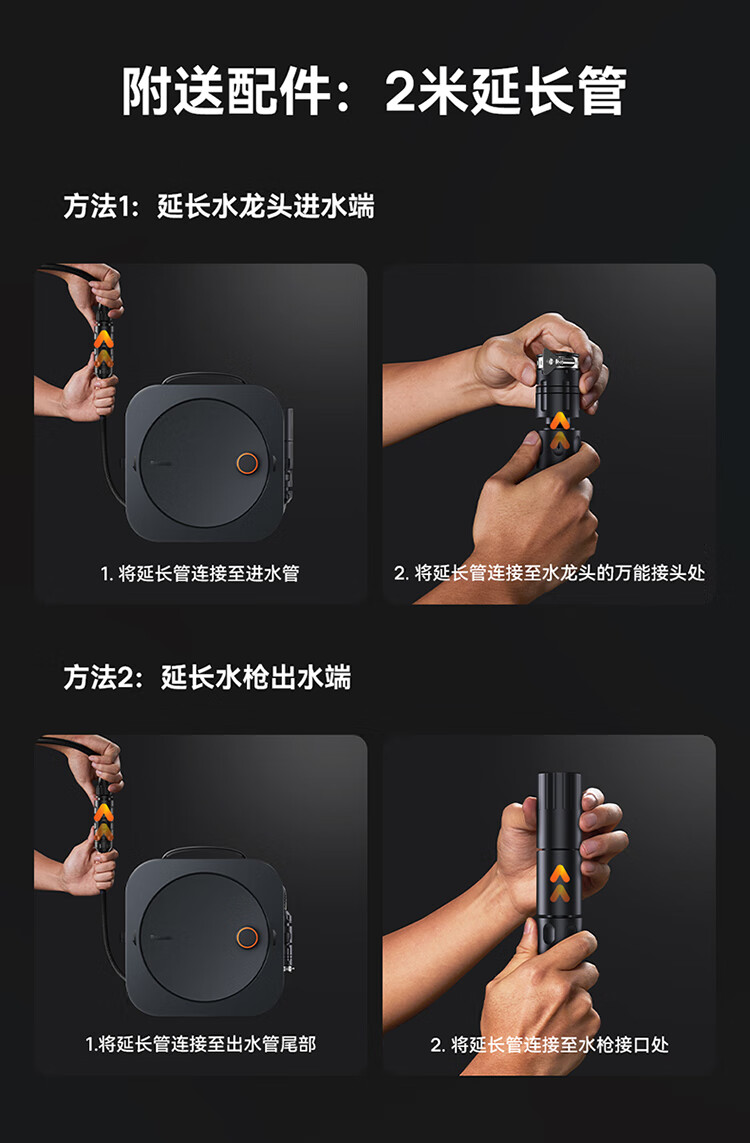 附送配件：2米延长管

方法1：延长水龙头进水端

1. 将延长管连接至进水管

2. 将延长管连接至水龙头的万能接头处

方法2：延长水枪出水端

1.将延长管连接至出水管尾部

2. 将延长管连接至水枪接口处