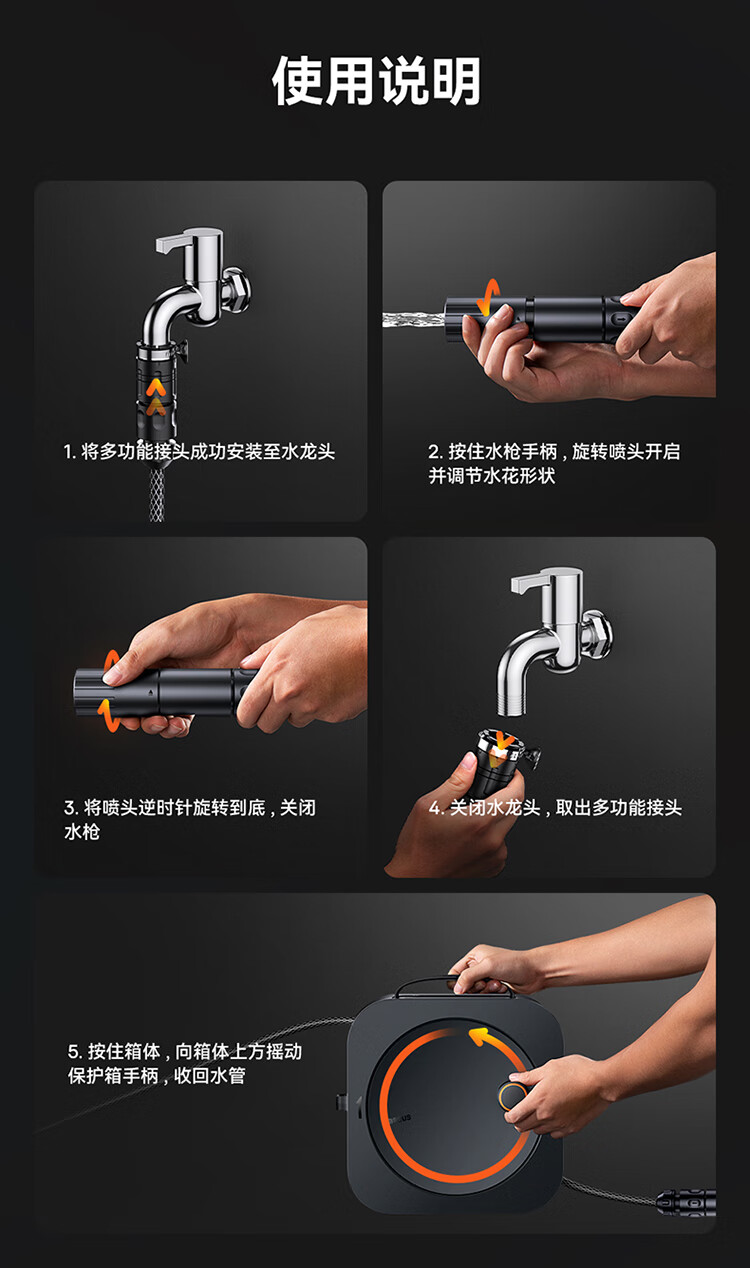 使用说明

1. 将多功能接头成功安装至水龙头

2. 按住水枪手柄，旋转喷头开启并调节水花形状

3. 将喷头逆时针旋转到底，关闭水枪

4. 关闭水龙头，取出多功能接头

5. 按住箱体，向箱体上方摇动保护箱手柄，收回水管