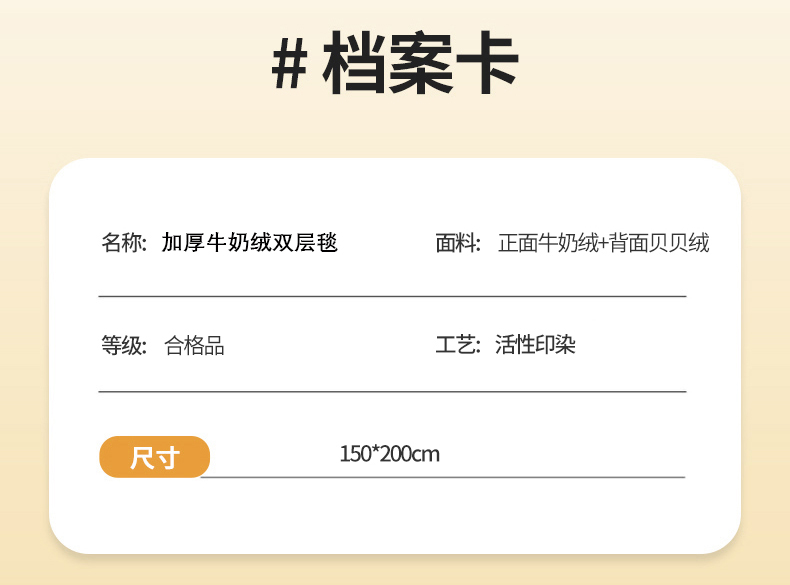 # 档案卡

名称: 加厚牛奶绒双层毯

面料: 正面牛奶绒+背面贝贝绒

等级: 合格品

工艺: 活性印染

尺寸

150*200cm