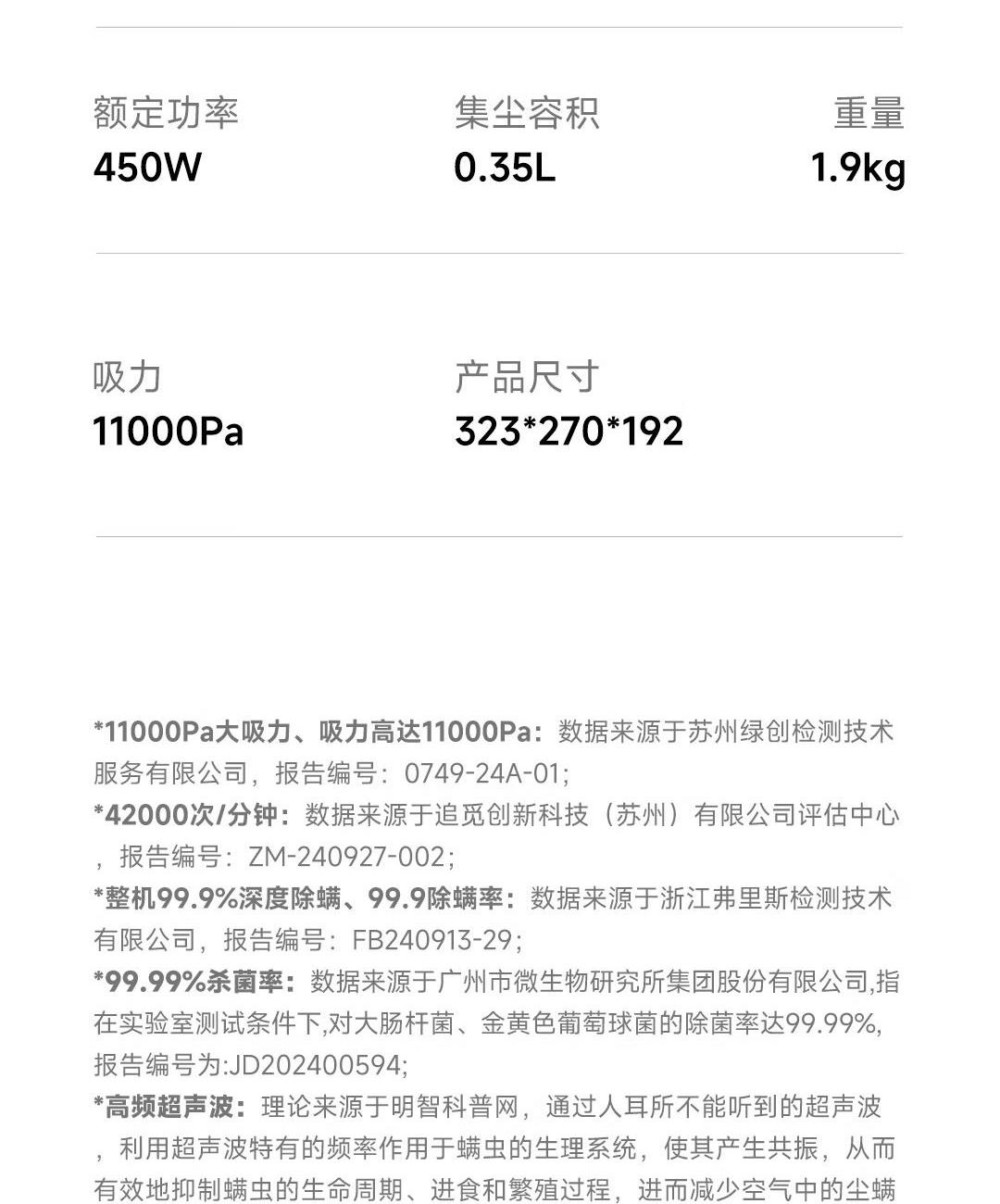 额定功率
450W

集尘容积
0.35L

重量
1.9kg

吸力
11000Pa

产品尺寸
323*270*192

*11000Pa大吸力、吸力高达11000Pa：数据来源于苏州绿创检测技术服务有限公司，报告编号：0749-24A-01；
*42000次/分钟：数据来源于追觅创新科技（苏州）有限公司评估中心，报告编号：ZM-240927-002；
*整机99.9%深度除螨、99.9除螨率：数据来源于浙江弗里斯检测技术有限公司，报告编号：FB240913-29；
*99.99%杀菌率：数据来源于广州市微生物研究所集团股份有限公司,指在实验室测试条件下,对大肠杆菌、金黄色葡萄球菌的除菌率达99.99%,报告编号为:JD202400594;
*高频超声波：理论来源于明智科普网，通过人耳所不能听到的超声波，利用超声波特有的频率作用于螨虫的生理系统，使其产生共振，从而有效地抑制螨虫的生命周期、进食和繁殖过程，进而减少空气中的尘螨