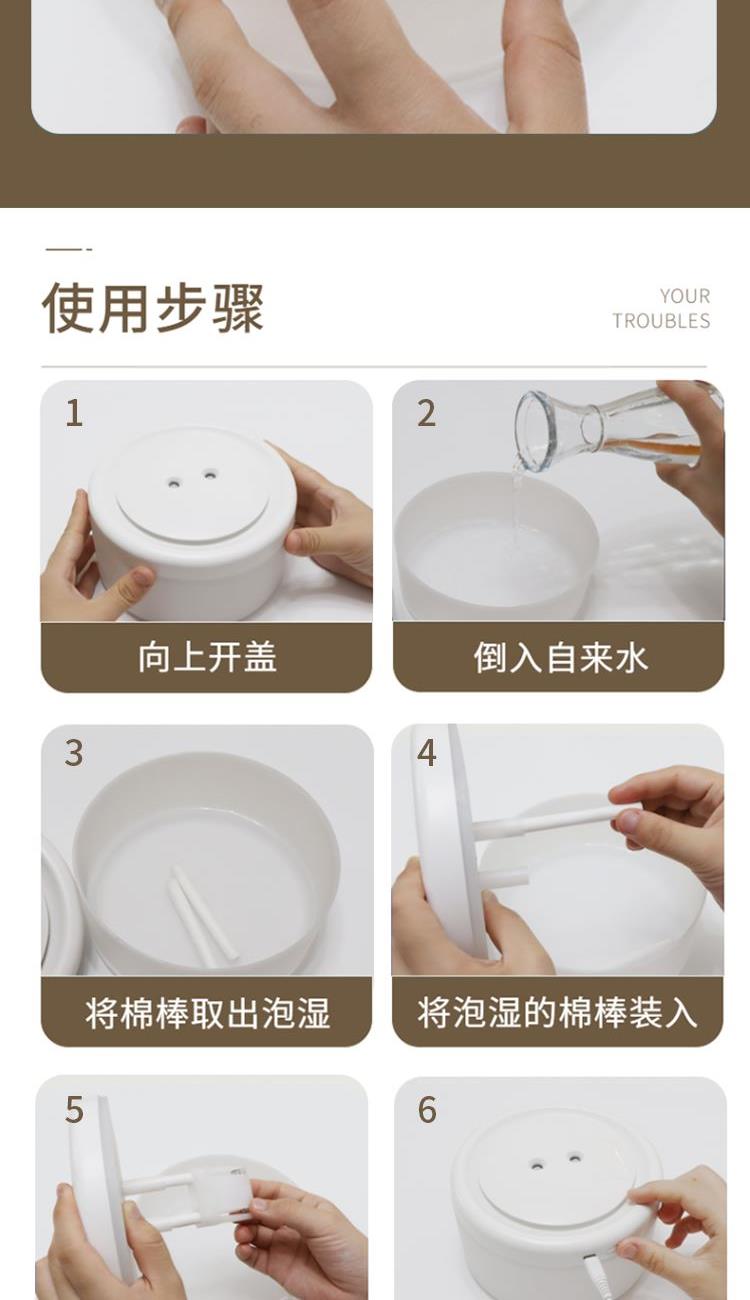 使用步骤

YOUR
TROUBLES

1
向上开盖

2
倒入自来水

3
将棉棒取出泡湿

4
将泡湿的棉棒装入

5

6