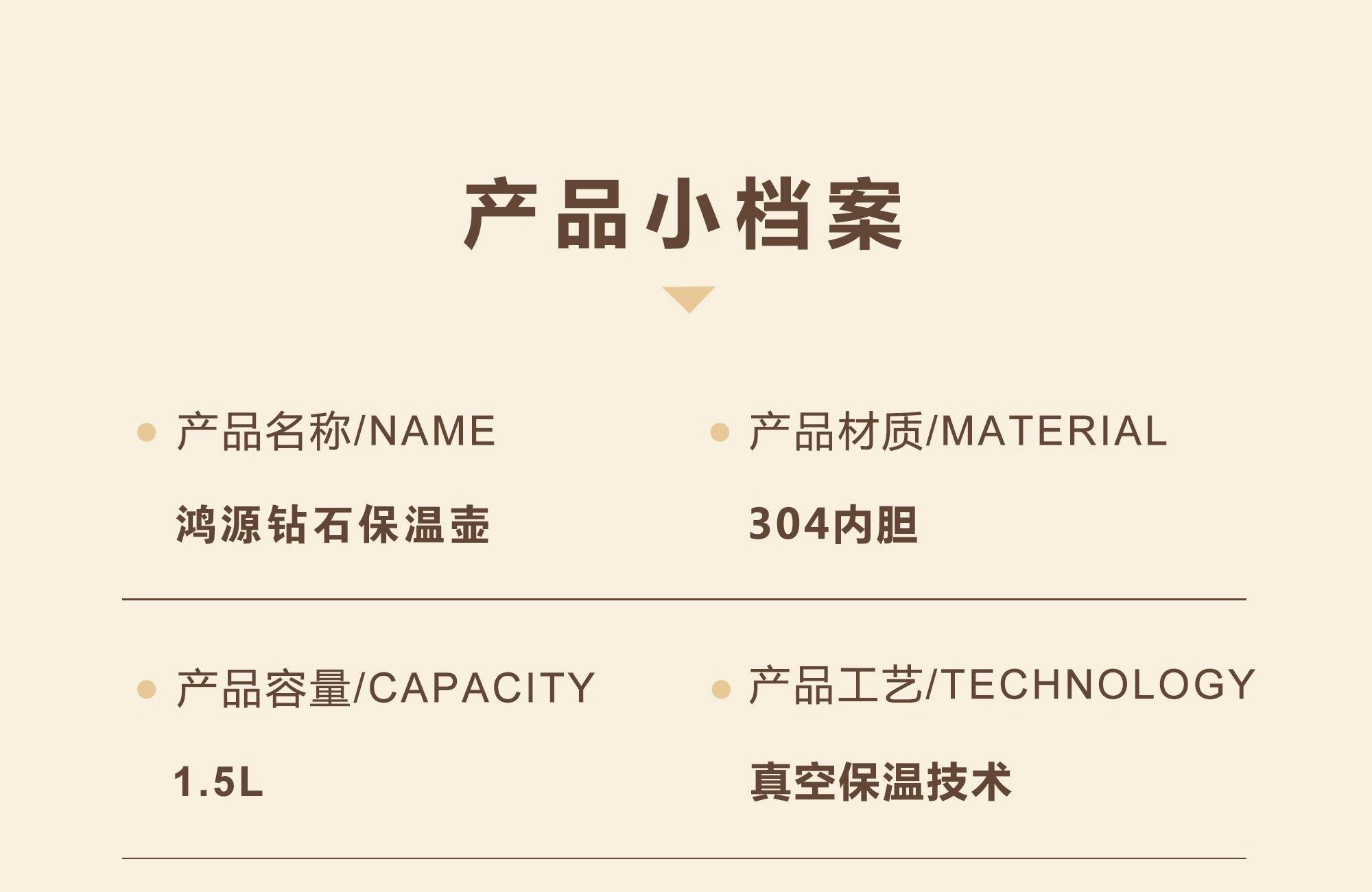 产品小档案

• 产品名称/NAME

鸿源钻石保温壶

• 产品材质/MATERIAL

304内胆

• 产品容量/CAPACITY

1.5L

• 产品工艺/TECHNOLOGY

真空保温技术