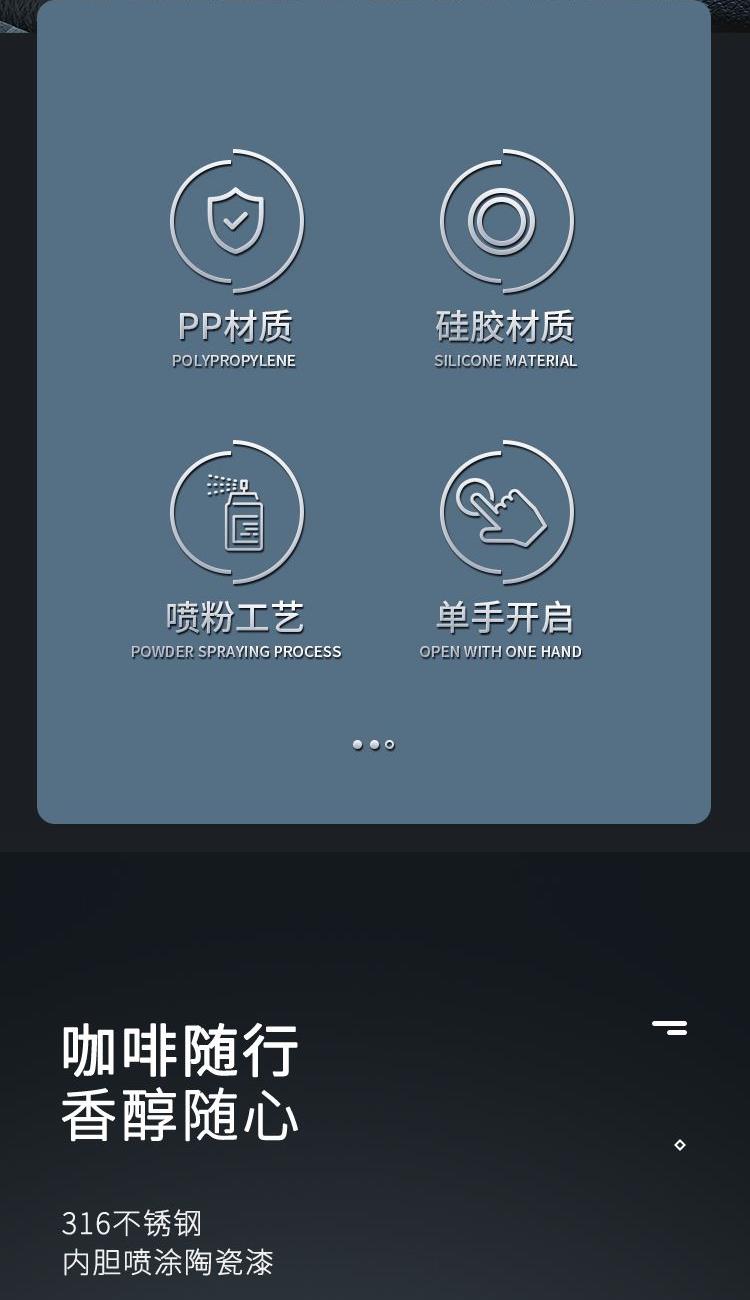 PP材质
POLYPROPYLENE

硅胶材质
SILICONE MATERIAL

喷粉工艺
POWDER SPRAYING PROCESS

单手开启
OPEN WITH ONE HAND

咖啡随行
香醇随心

316不锈钢
内胆喷涂陶瓷漆