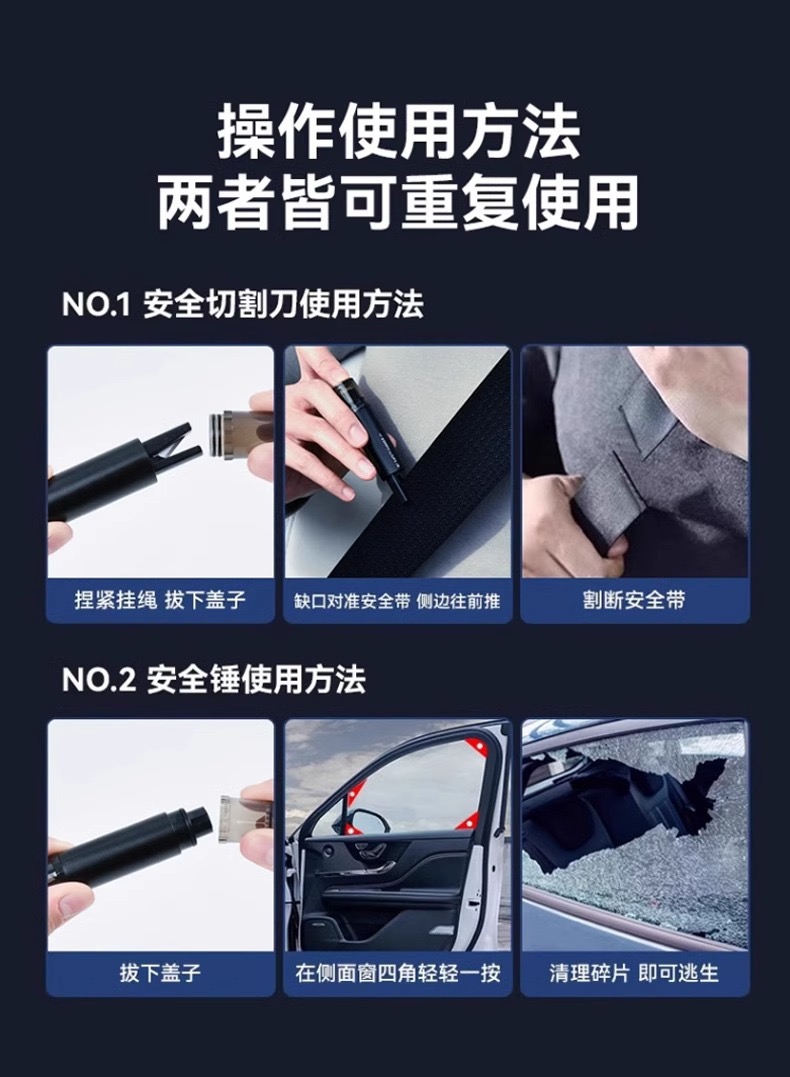 操作使用方法
两者皆可重复使用

NO.1 安全切割刀使用方法

捏紧挂绳 拔下盖子

缺口对准安全带 侧边往前推

割断安全带

NO.2 安全锤使用方法

拔下盖子

在侧面窗四角轻轻一按

清理碎片 即可逃生