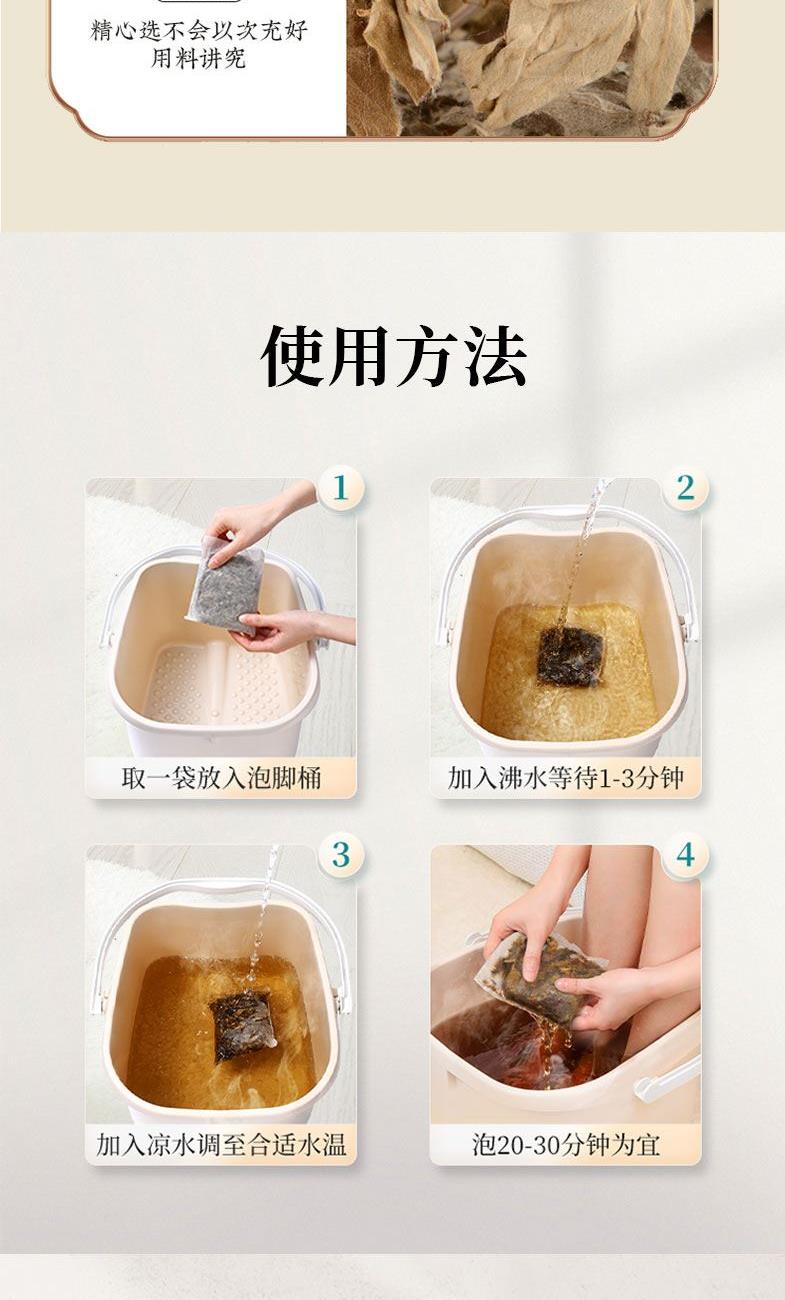 精心选不会以次充好
用料讲究

使用方法

1
取一袋放入泡脚桶

2
加入沸水等待1-3分钟

3
加入凉水调至合适水温

4
泡20-30分钟为宜