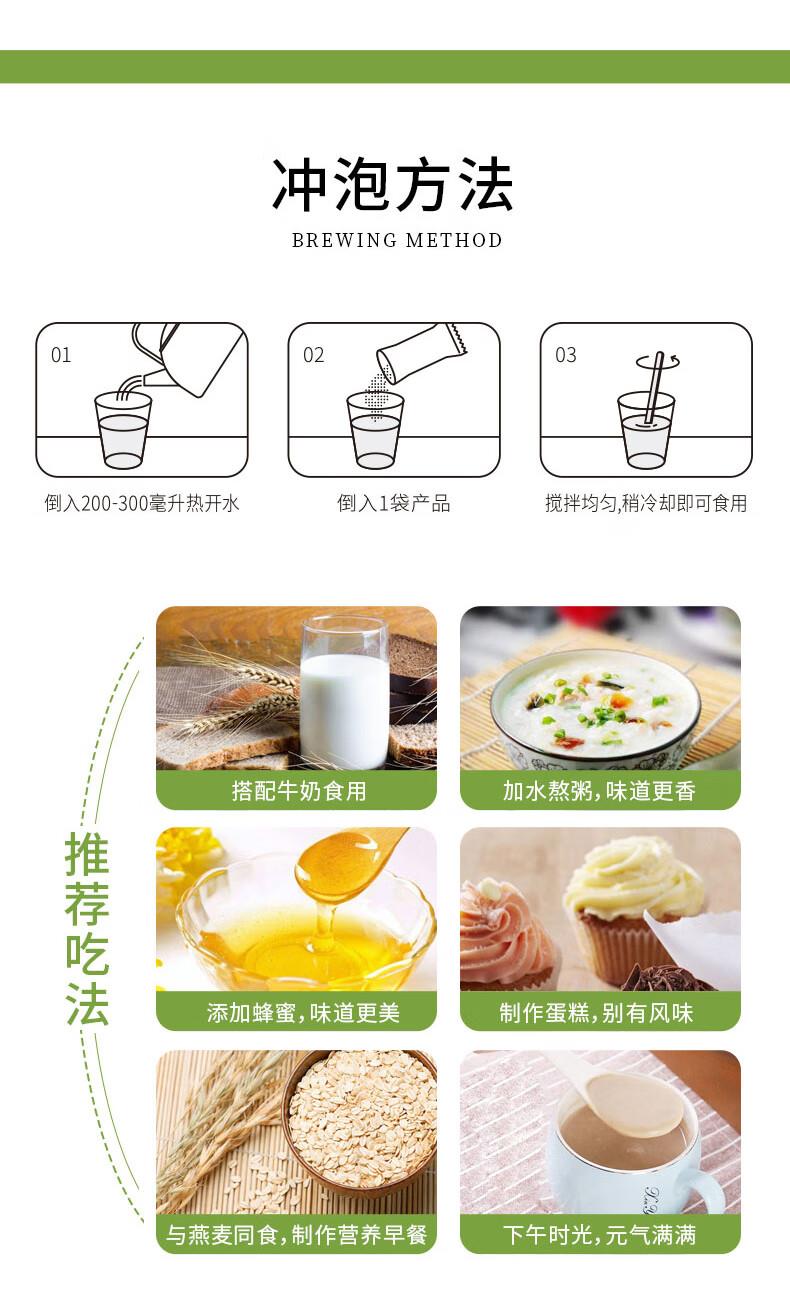 冲泡方法
BREWING METHOD

01
倒入200-300毫升热开水

02
倒入1袋产品

03
搅拌均匀,稍冷却即可食用

推荐吃法

搭配牛奶食用

加水熬粥,味道更香

添加蜂蜜,味道更美

制作蛋糕,别有风味

与燕麦同食,制作营养早餐

下午时光,元气满满