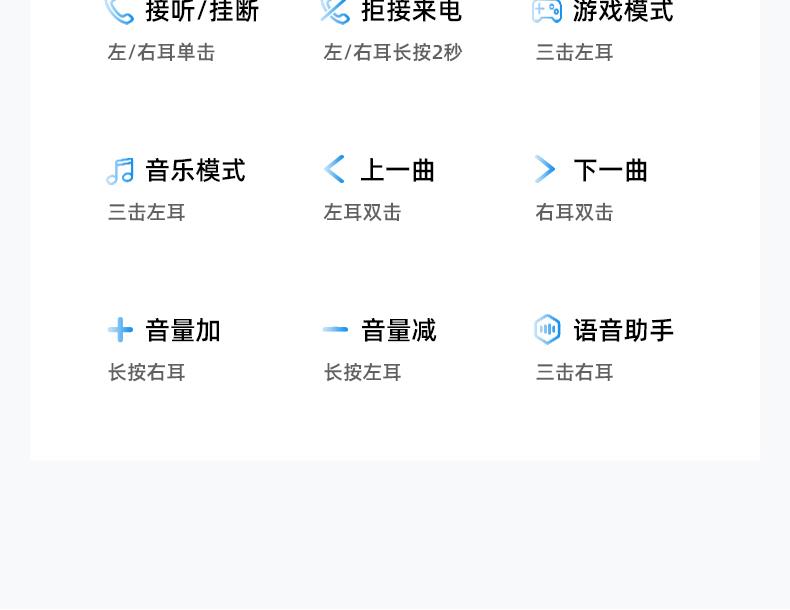 接听/挂断
左/右耳单击

拒接来电
左/右耳长按2秒

游戏模式
三击左耳

音乐模式
三击左耳

上一曲
左耳双击

下一曲
右耳双击

音量加
长按右耳

音量减
长按左耳

语音助手
三击右耳