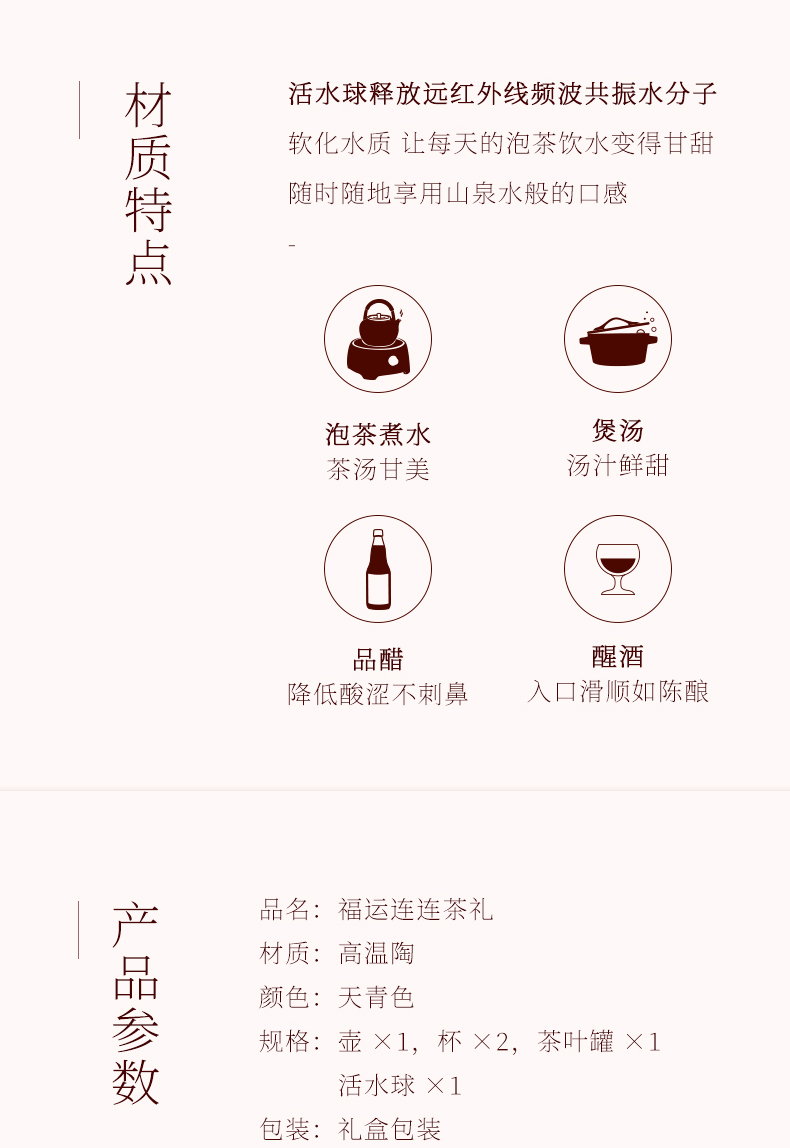 材质特点

活水球释放远红外线频波共振水分子

软化水质 让每天的泡茶饮水变得甘甜

随时随地享用山泉水般的口感

-

泡茶煮水
茶汤甘美

煲汤
汤汁鲜甜

品醋
降低酸涩不刺鼻

醒酒
入口滑顺如陈酿

产品参数

品名：福运连连茶礼
材质：高温陶
颜色：天青色
规格：壶 ×1，杯 ×2，茶叶罐 ×1
活水球 ×1
包装：礼盒包装