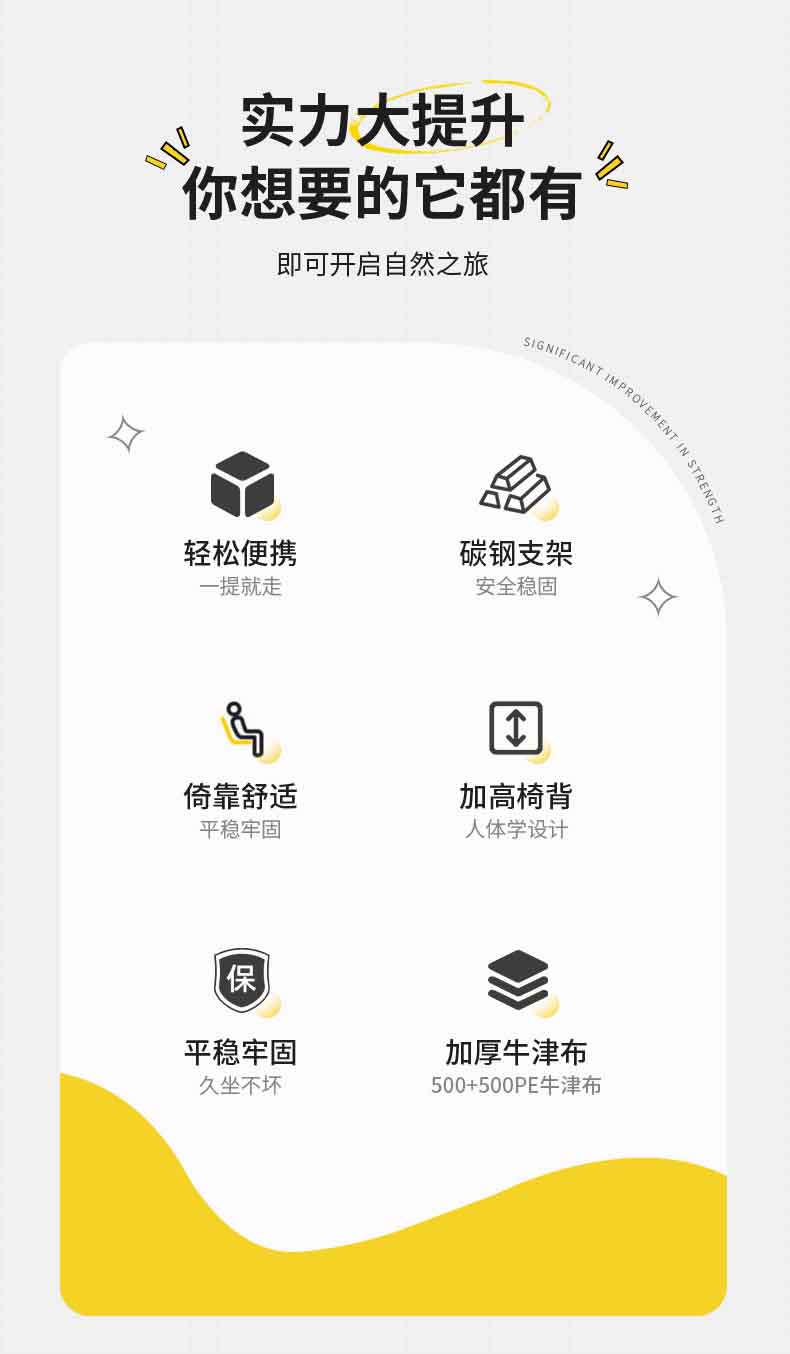 实力大提升
你想要的它都有

即可开启自然之旅

SIGNIFICANT IMPROVEMENT IN STRENGTH

轻松便携
一提就走

碳钢支架
安全稳固

倚靠舒适
平稳牢固

加高椅背
人体学设计

保

平稳牢固
久坐不坏

加厚牛津布
500+500PE牛津布