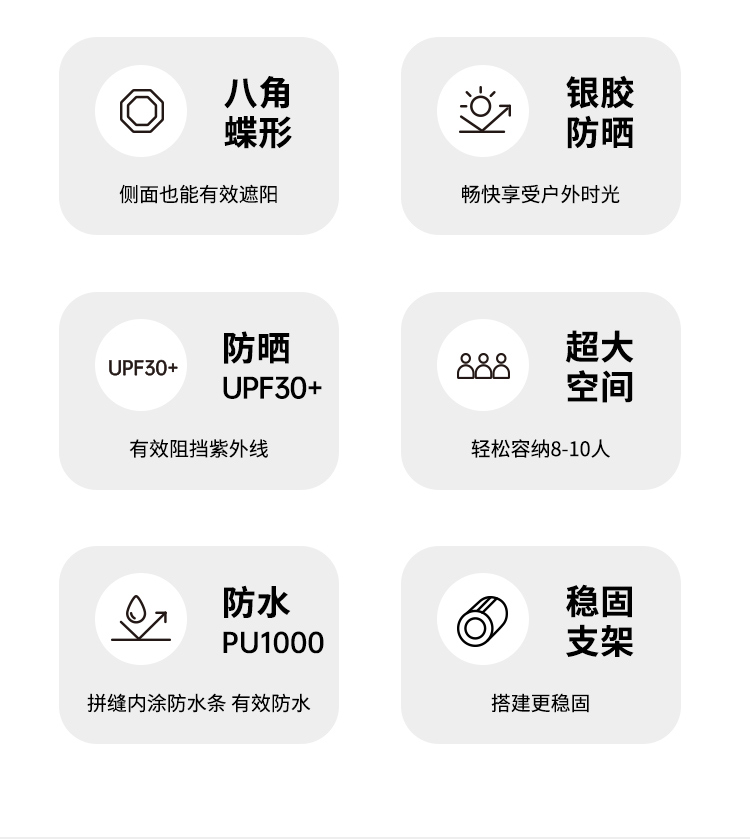 八角
蝶形

侧面也能有效遮阳

银胶
防晒

畅快享受户外时光

UPF30+

防晒
UPF30+

有效阻挡紫外线

超大
空间

轻松容纳8-10人

防水
PU1000

拼缝内涂防水条 有效防水

稳固
支架

搭建更稳固