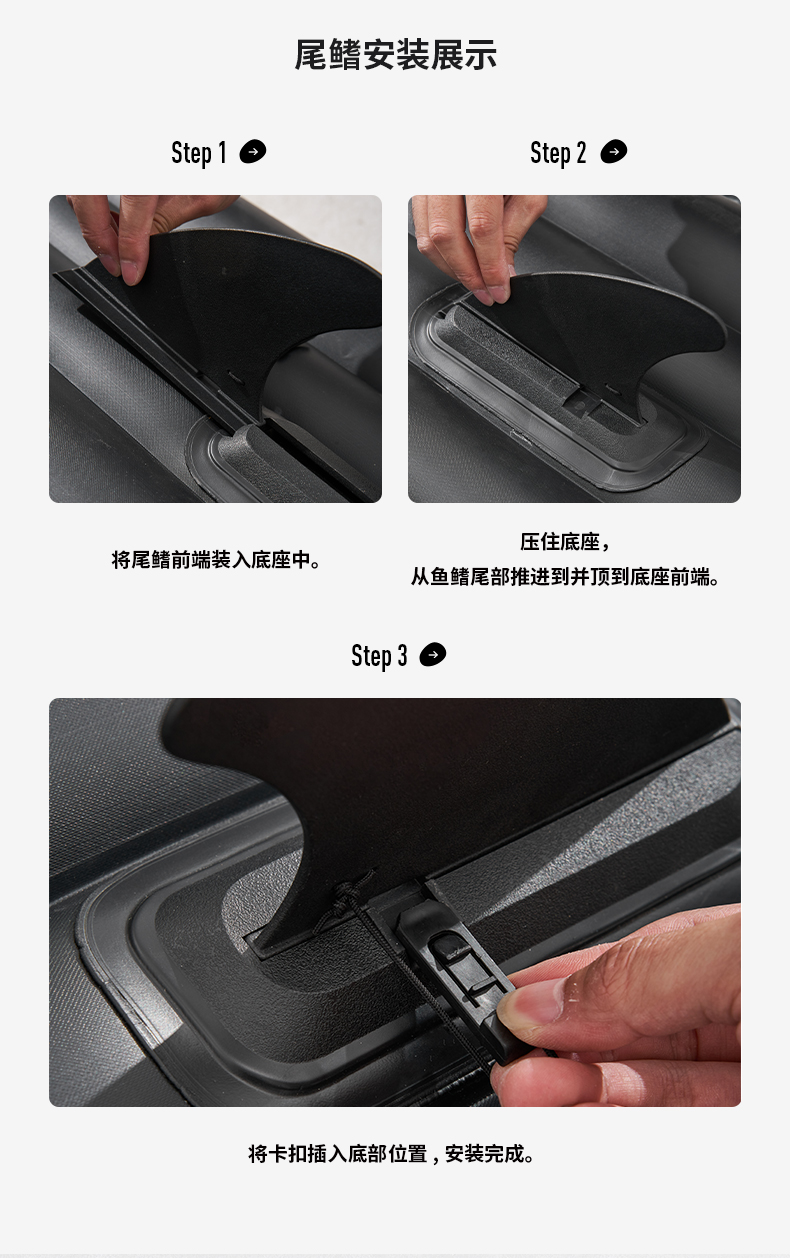 尾鳍安装展示

Step 1

将尾鳍前端装入底座中。

Step 2

压住底座，
从鱼鳍尾部推进到并顶到底座前端。

Step 3

将卡扣插入底部位置，安装完成。