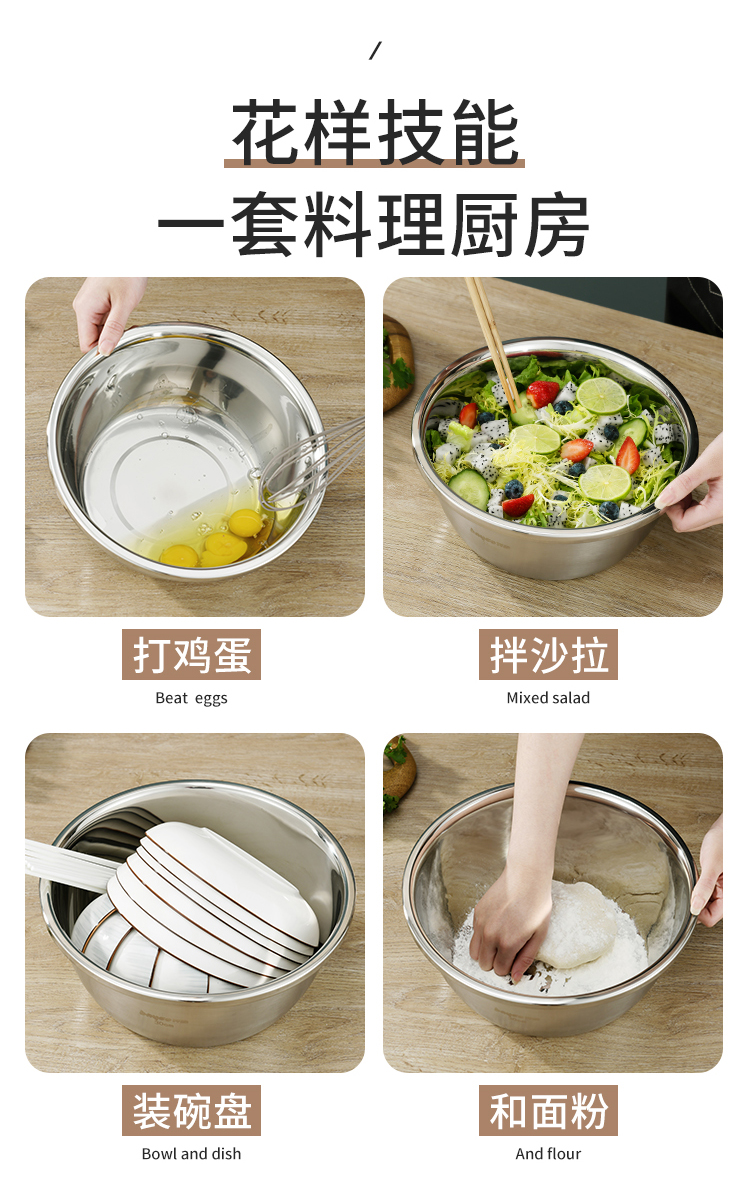 /

花样技能
一套料理厨房

打鸡蛋
Beat eggs

拌沙拉
Mixed salad

装碗盘
Bowl and dish

和面粉
And flour