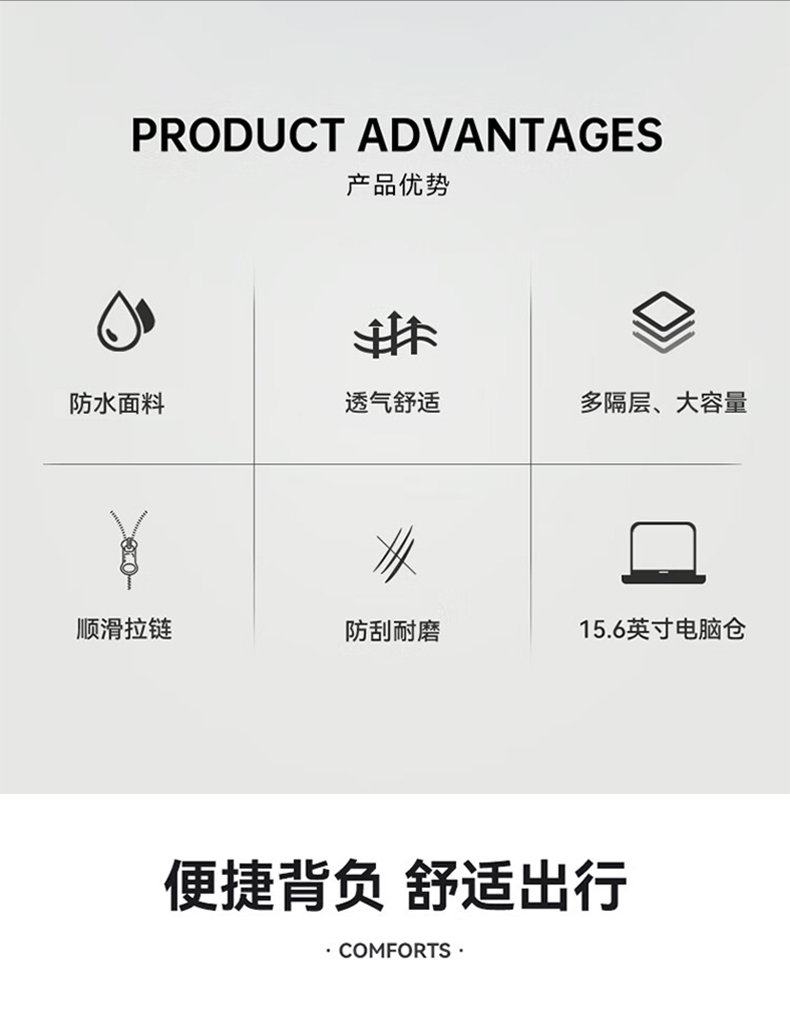 PRODUCT ADVANTAGES

产品优势

防水面料

透气舒适

多隔层、大容量

顺滑拉链

防刮耐磨

15.6英寸电脑仓

便捷背负 舒适出行

· COMFORTS ·