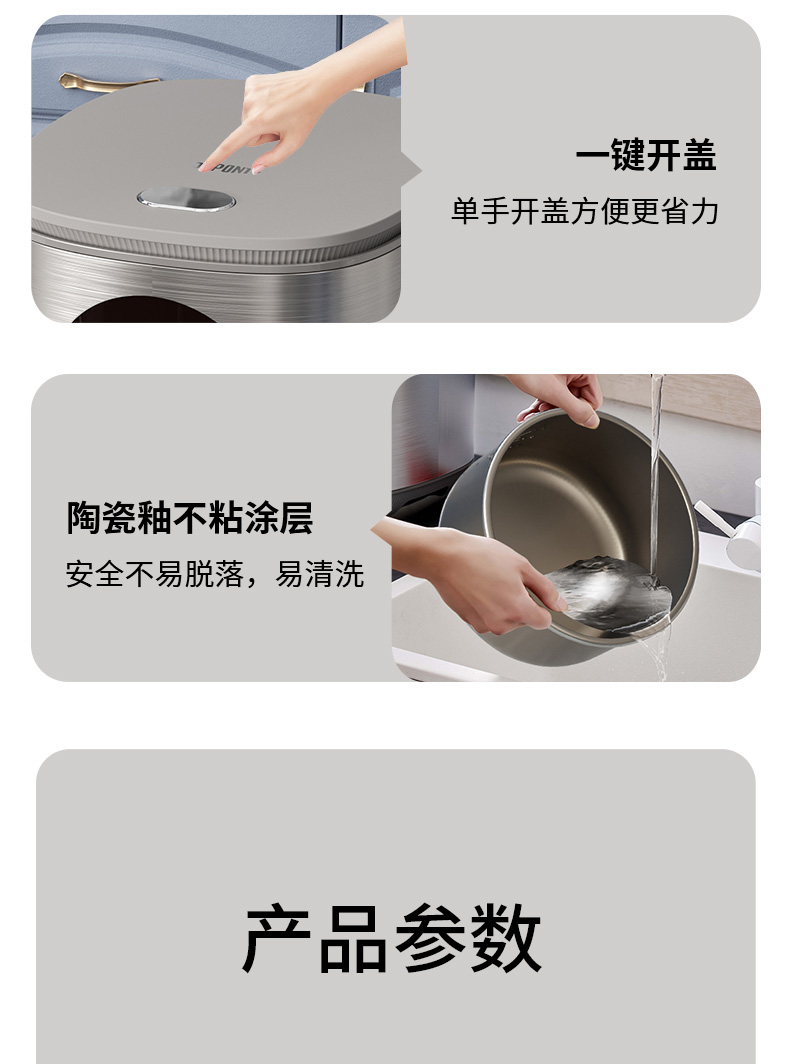 一键开盖
单手开盖方便更省力

陶瓷釉不粘涂层
安全不易脱落，易清洗

产品参数