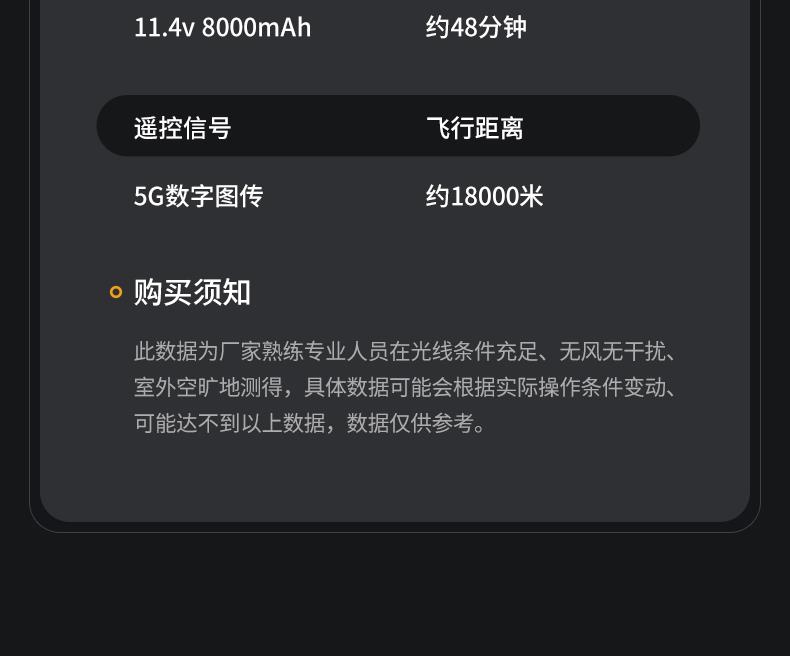 | 11.4v 8000mAh | 约48分钟 |
|---|---|
| 遥控信号 | 飞行距离 |
| 5G数字图传 | 约18000米 |

购买须知

此数据为厂家熟练专业人员在光线条件充足、无风无干扰、室外空旷地测得，具体数据可能会根据实际操作条件变动、可能达不到以上数据，数据仅供参考。