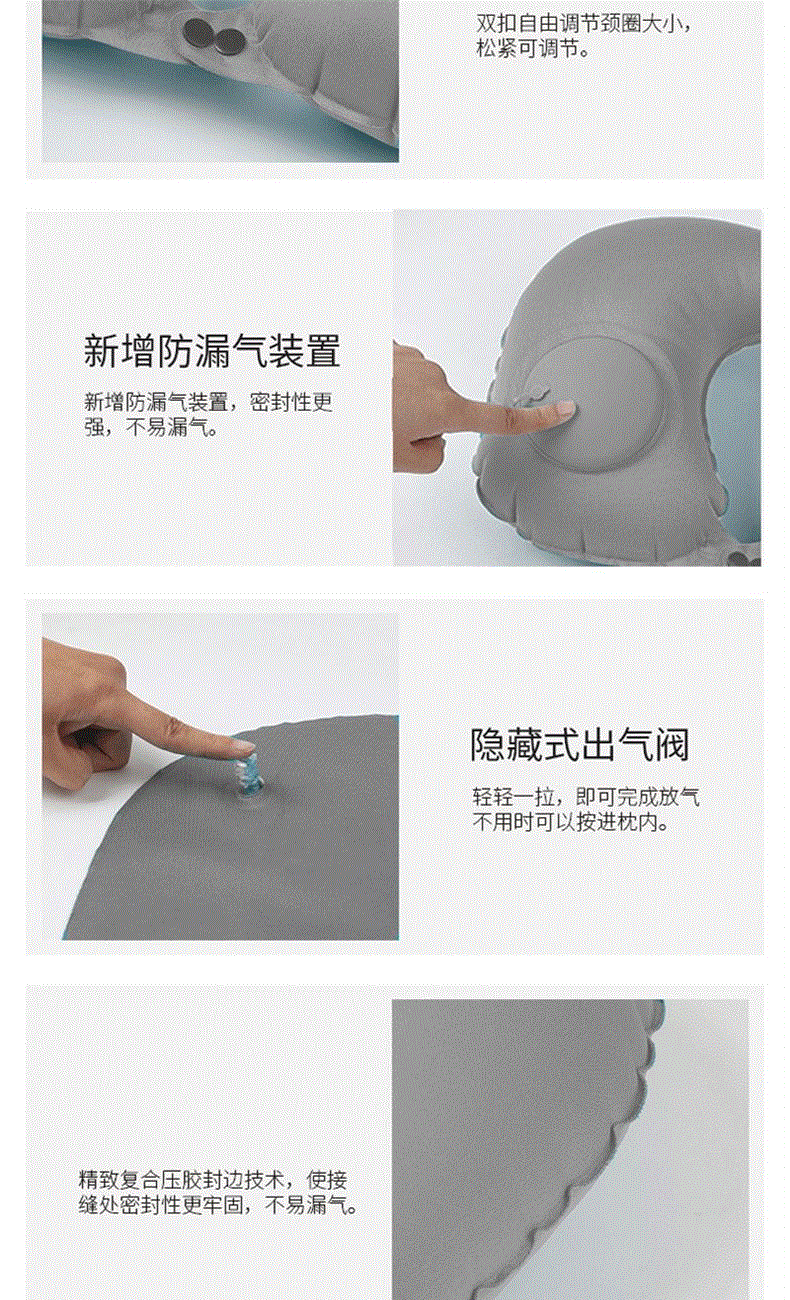 双扣自由调节颈圈大小，松紧可调节。

新增防漏气装置

新增防漏气装置，密封性更强，不易漏气。

隐藏式出气阀

轻轻一拉，即可完成放气不用时可以按进枕内。

精致复合压胶封边技术，使接缝处密封性更牢固，不易漏气。