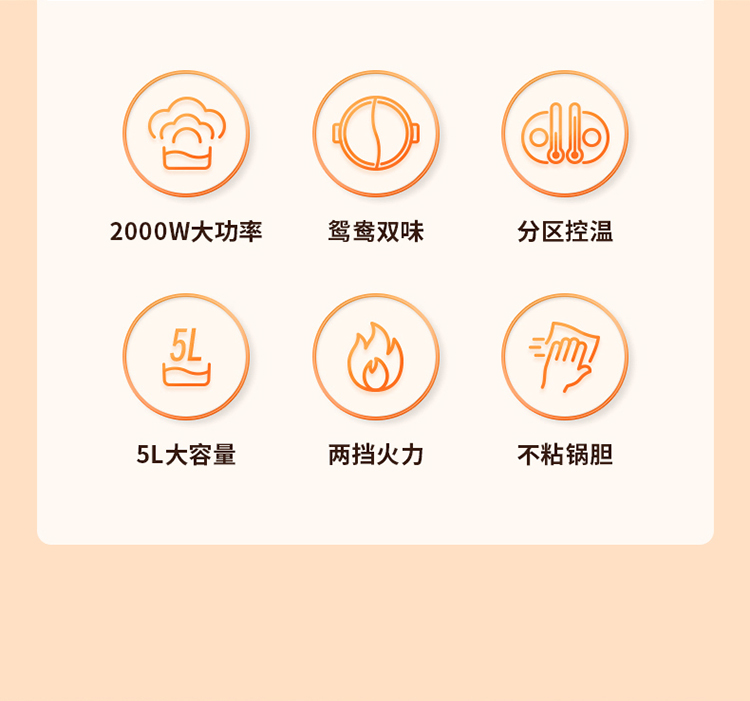 2000W大功率

鸳鸯双味

分区控温

5L

5L大容量

两挡火力

不粘锅胆