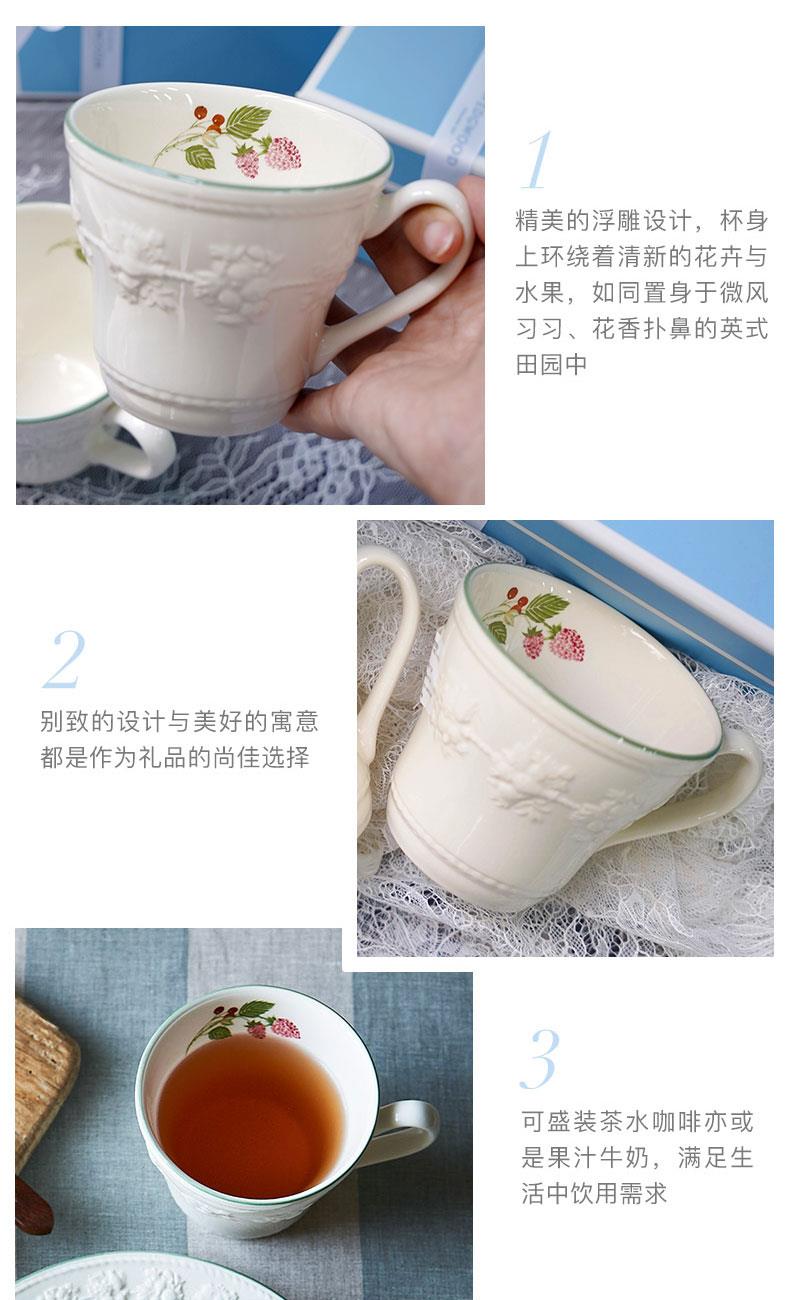 1

精美的浮雕设计，杯身上环绕着清新的花卉与水果，如同置身于微风习习、花香扑鼻的英式田园中

2

别致的设计与美好的寓意都是作为礼品的尚佳选择

3

可盛装茶水咖啡亦或是果汁牛奶，满足生活中饮用需求