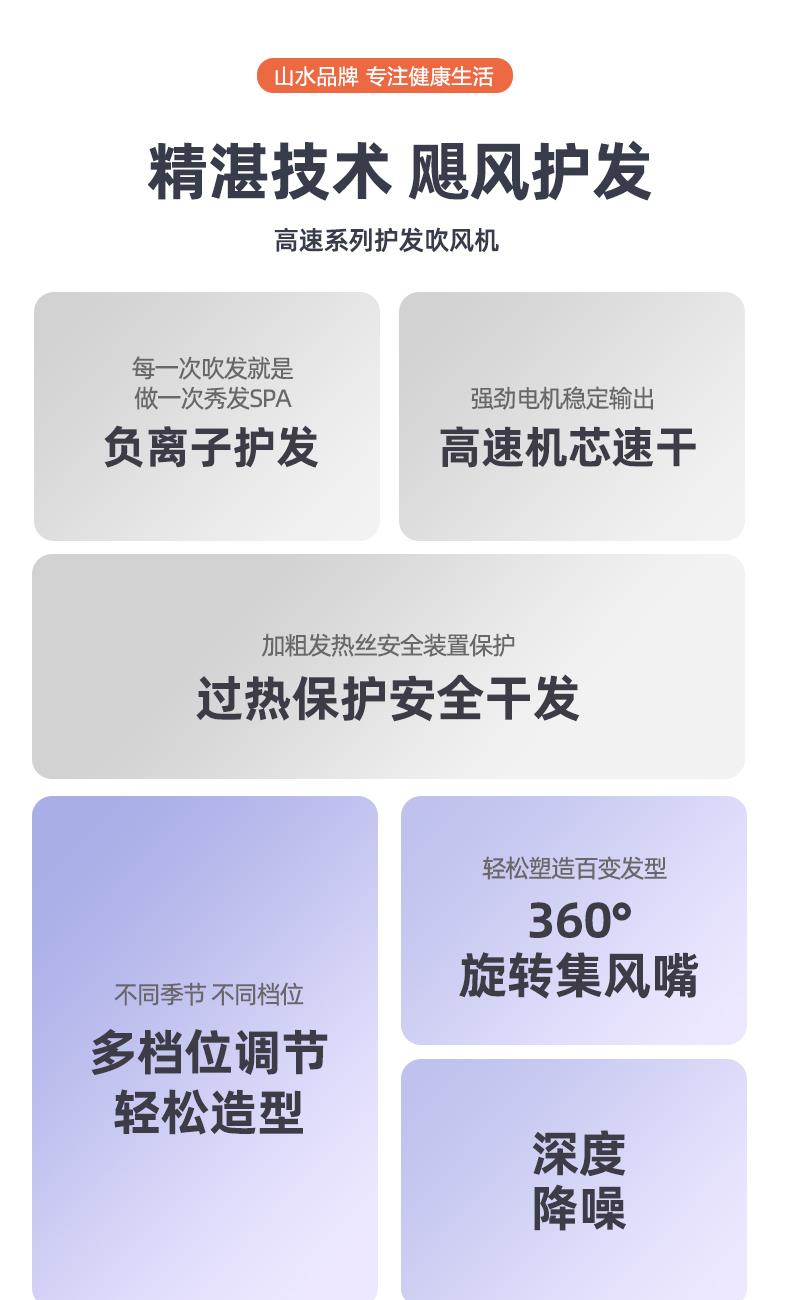 山水品牌 专注健康生活

精湛技术 飓风护发

高速系列护发吹风机

每一次吹发就是
做一次秀发SPA

负离子护发

强劲电机稳定输出

高速机芯速干

加粗发热丝安全装置保护

过热保护安全干发

不同季节 不同档位

多档位调节
轻松造型

轻松塑造百变发型

360°
旋转集风嘴

深度
降噪