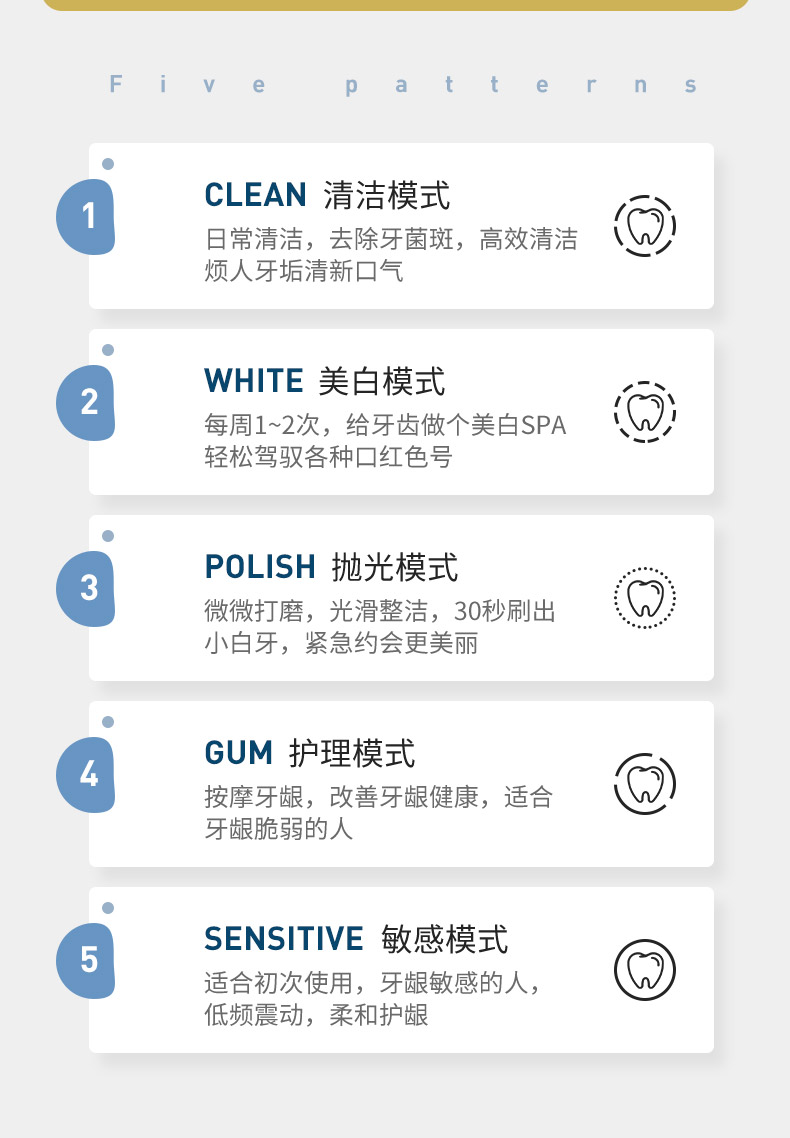 Five patterns

1

CLEAN 清洁模式

日常清洁，去除牙菌斑，高效清洁烦人牙垢清新口气

2

WHITE 美白模式

每周1~2次，给牙齿做个美白SPA轻松驾驭各种口红色号

3

POLISH 抛光模式

微微打磨，光滑整洁，30秒刷出小白牙，紧急约会更美丽

4

GUM 护理模式

按摩牙龈，改善牙龈健康，适合牙龈脆弱的人

5

SENSITIVE 敏感模式

适合初次使用，牙龈敏感的人，低频震动，柔和护龈