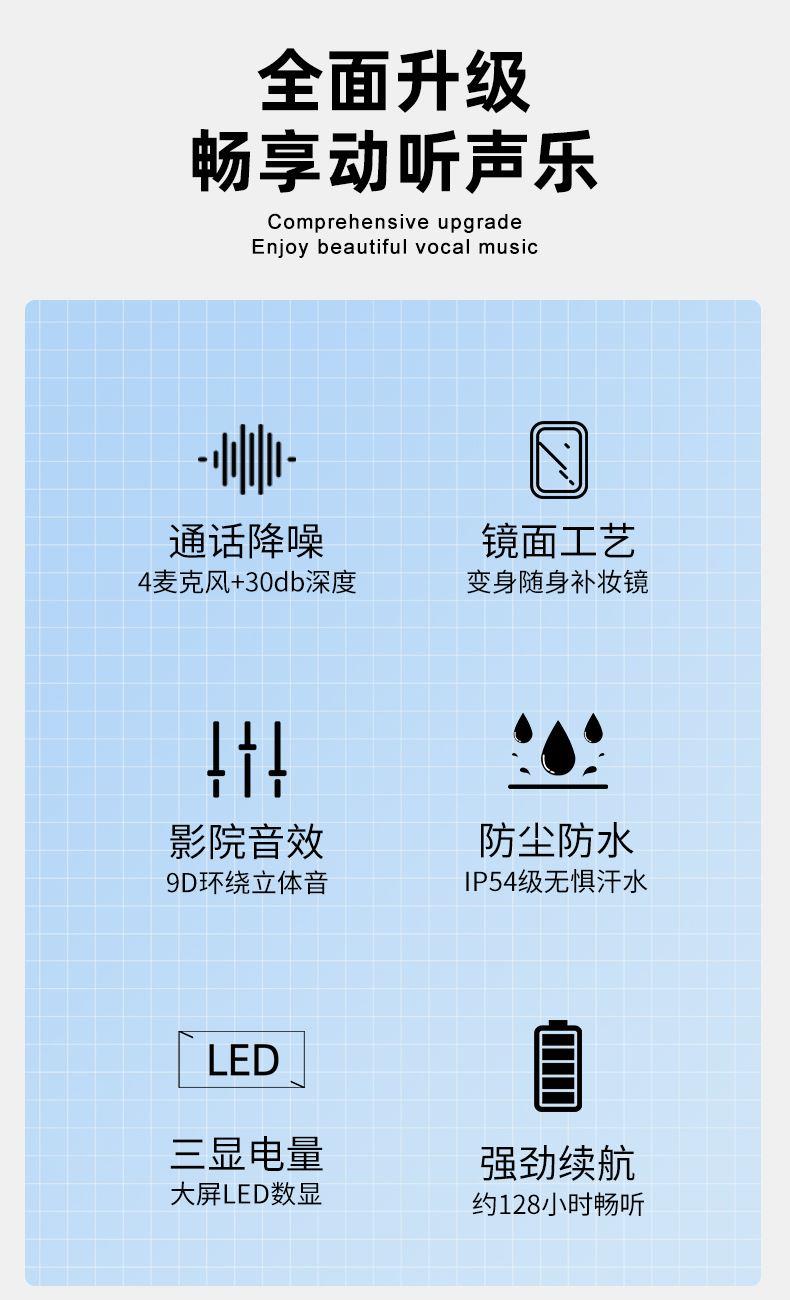 全面升级
畅享动听声乐

Comprehensive upgrade
Enjoy beautiful vocal music

通话降噪
4麦克风+30db深度

镜面工艺
变身随身补妆镜

影院音效
9D环绕立体音

防尘防水
IP54级无惧汗水

LED

三显电量
大屏LED数显

强劲续航
约128小时畅听