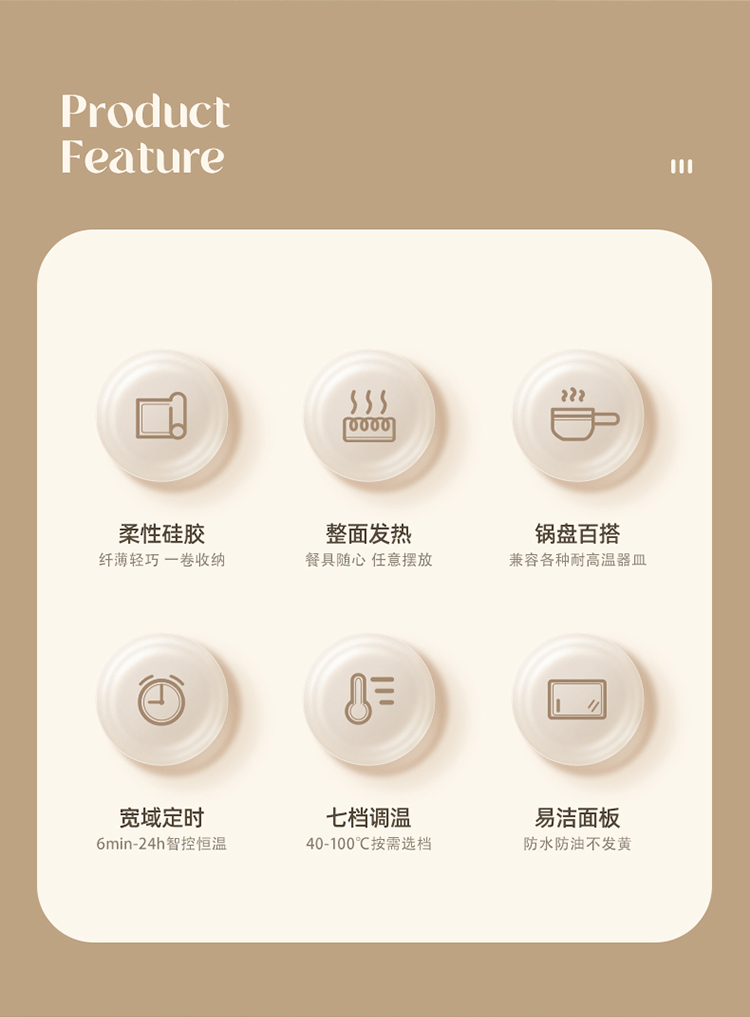 Product
Feature

柔性硅胶
纤薄轻巧 一卷收纳

整面发热
餐具随心 任意摆放

锅盘百搭
兼容各种耐高温器皿

宽域定时
6min-24h智控恒温

七档调温
40-100℃按需选档

易洁面板
防水防油不发黄