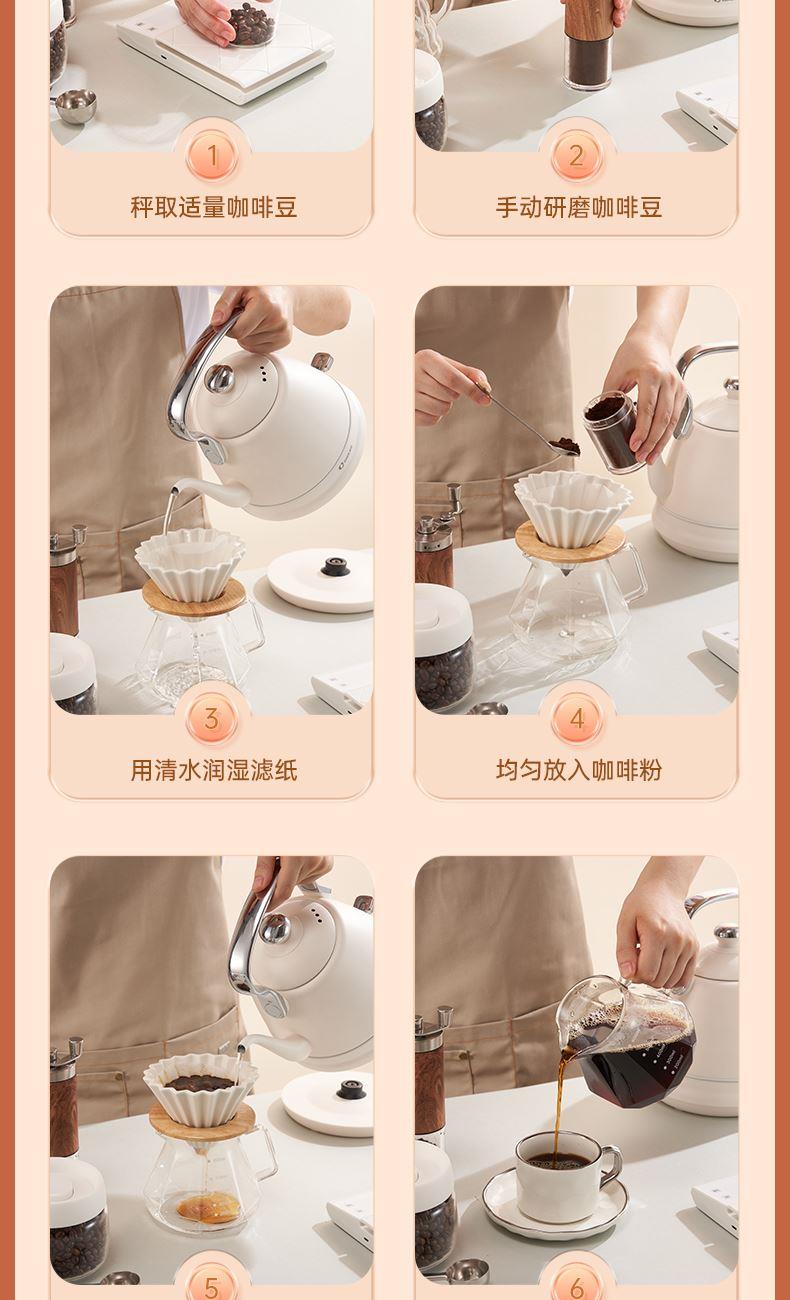 1
秤取适量咖啡豆

2
手动研磨咖啡豆

3
用清水润湿滤纸

4
均匀放入咖啡粉

5

6