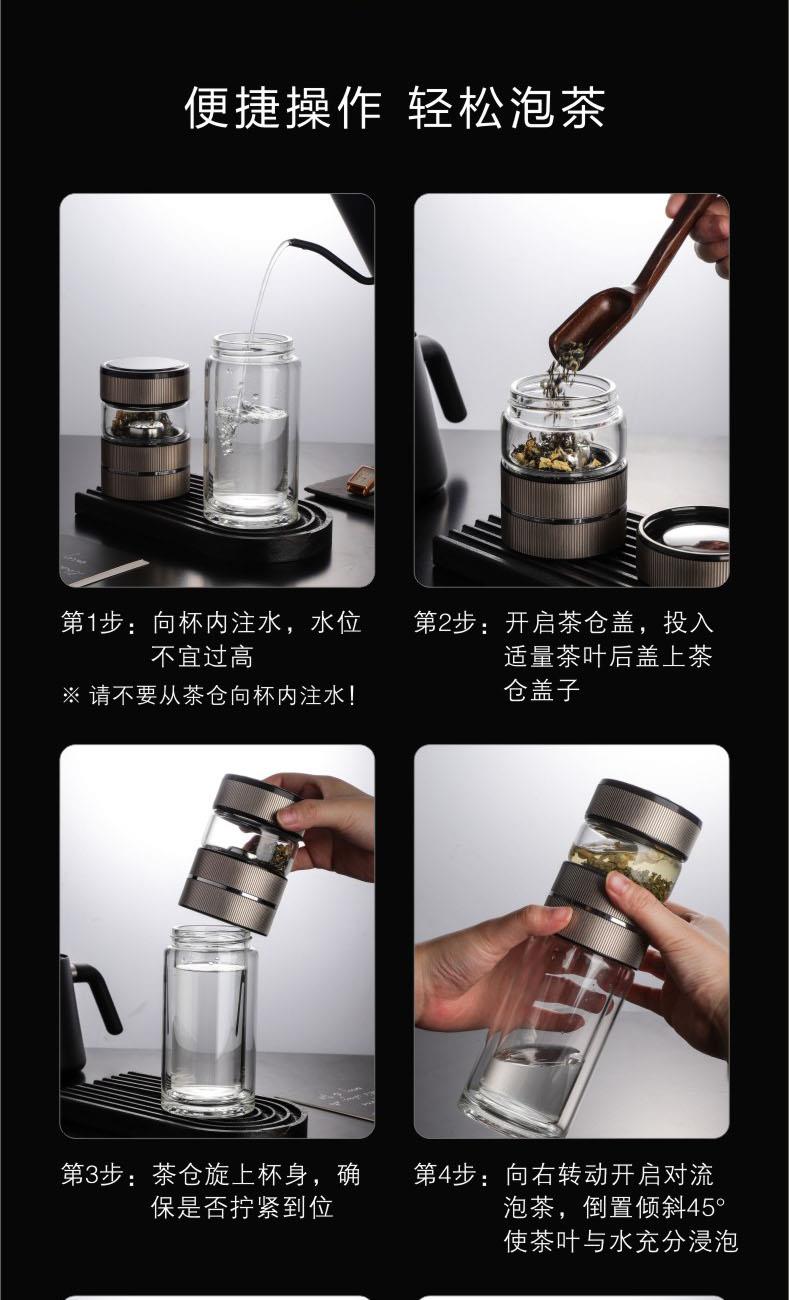 便捷操作 轻松泡茶

第1步：向杯内注水，水位不宜过高

※ 请不要从茶仓向杯内注水！

第2步：开启茶仓盖，投入适量茶叶后盖上茶仓盖子

第3步：茶仓旋上杯身，确保是否拧紧到位

第4步：向右转动开启对流泡茶，倒置倾斜45°使茶叶与水充分浸泡