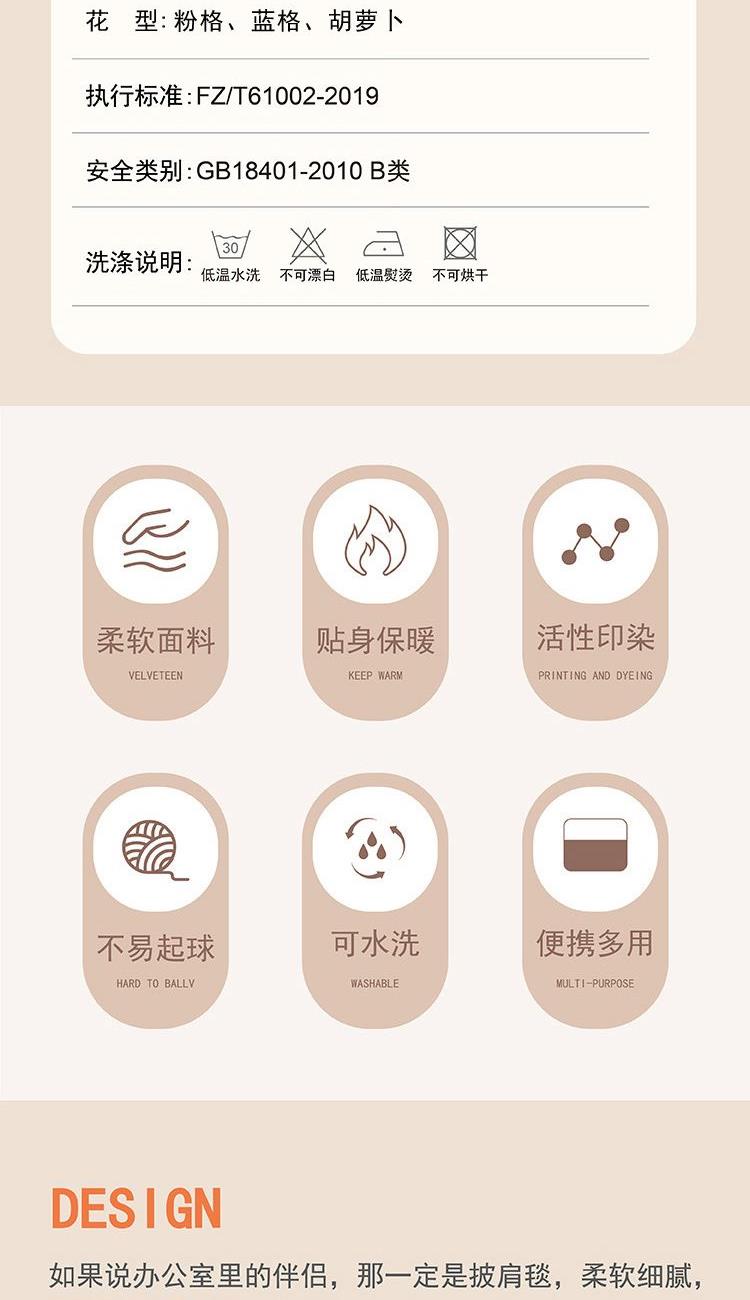 花 型:粉格、蓝格、胡萝卜

执行标准:FZ/T61002-2019

安全类别:GB18401-2010 B类

洗涤说明: 30 低温水洗 不可漂白 低温熨烫 不可烘干

柔软面料
VELVETEEN

贴身保暖
KEEP WARM

活性印染
PRINTING AND DYEING

不易起球
HARD TO BALLV

可水洗
WASHABLE

便携多用
MULTI-PURPOSE

DESIGN

如果说办公室里的伴侣，那一定是披肩毯，柔软细腻，